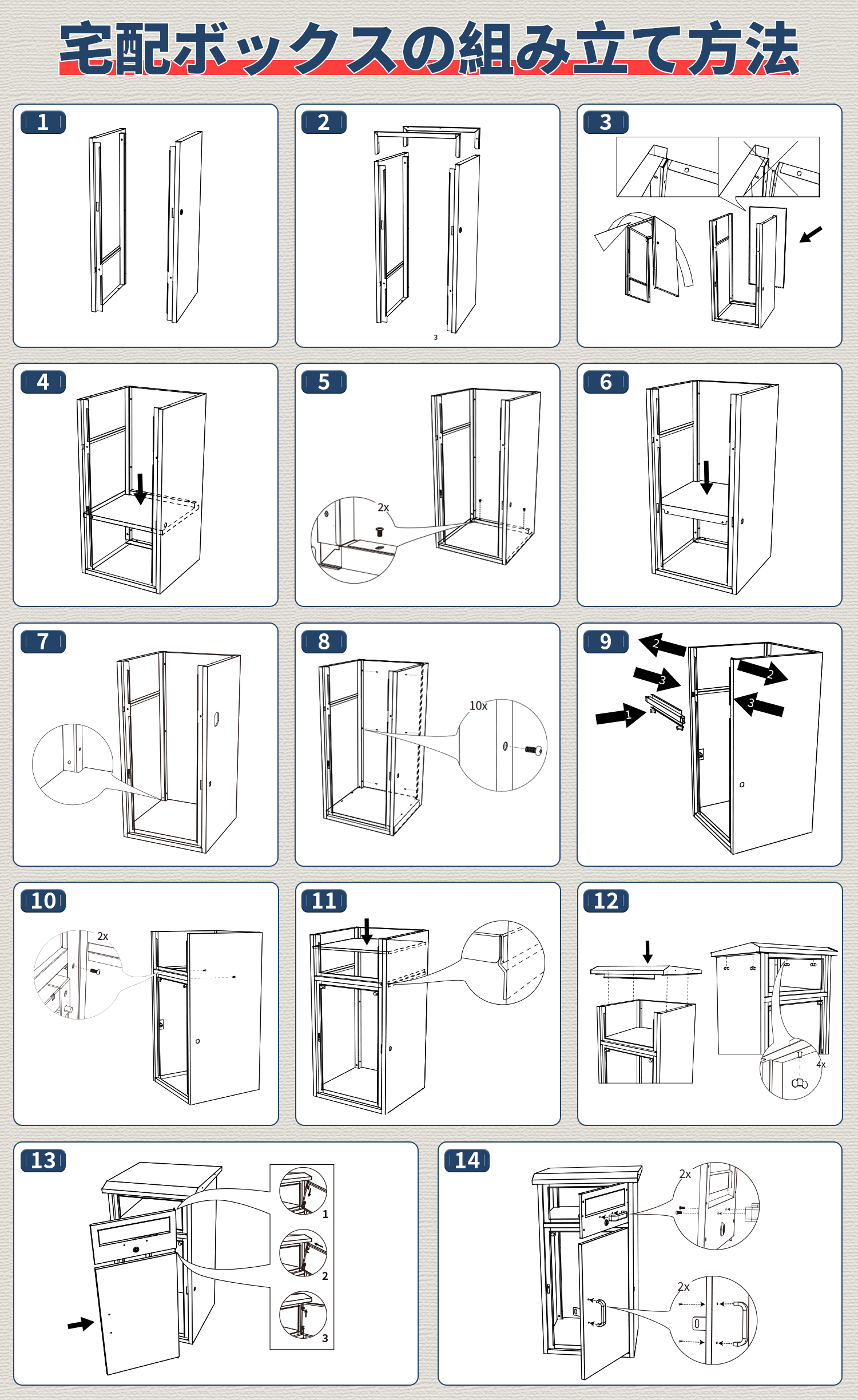 宅配ボックスの組み立て方法

1

2

3

3

4

5

2x

6

7

8

10x

9

2

3

1

2

3

10

2x

11

12

4x

13

1

2

3

14

2x

2x