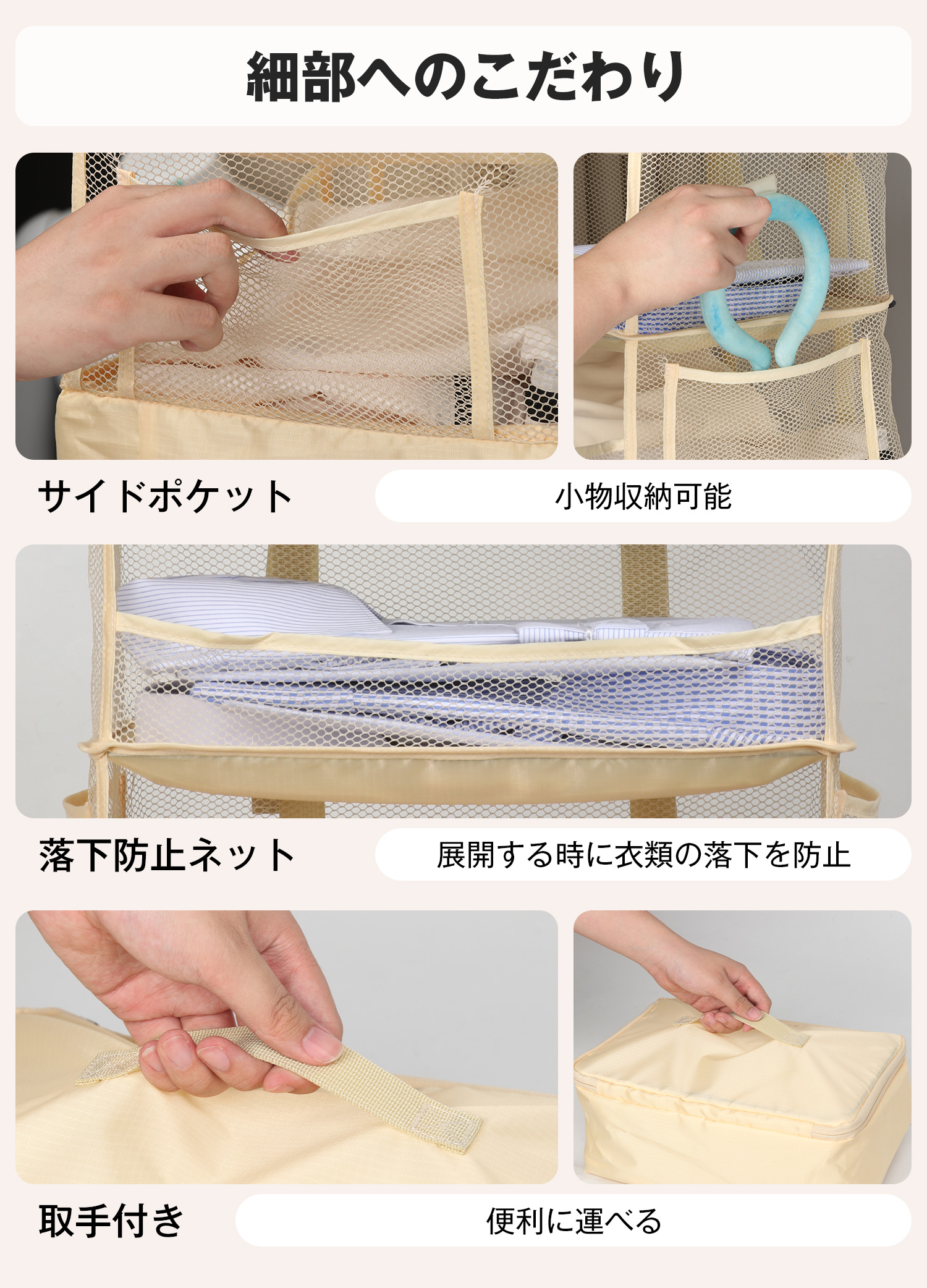 細部へのこだわり

サイドポケット

小物収納可能

落下防止ネット

展開する時に衣類の落下を防止

取手付き

便利に運べる