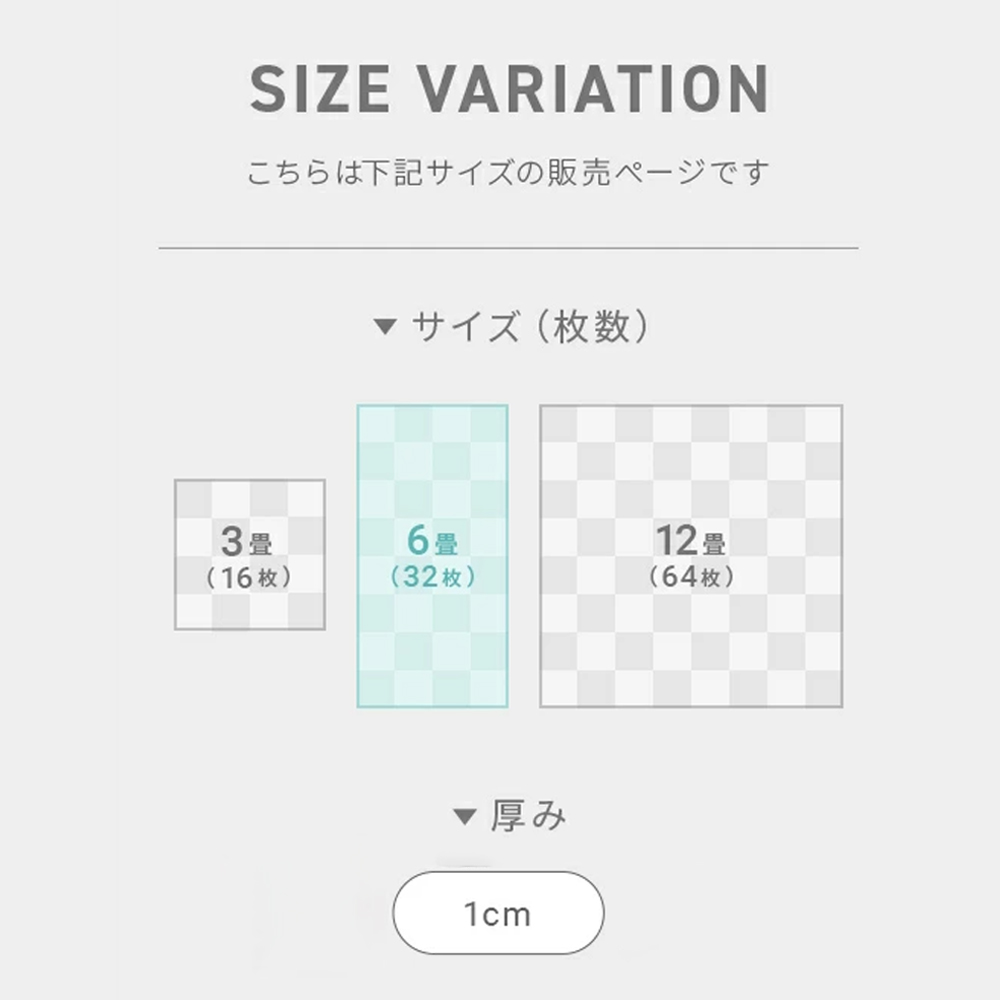 SIZE VARIATION

こちらは下記サイズの販売ページです

▼ サイズ（枚数）

3畳
（16枚）

6畳
（32枚）

12畳
（64枚）

▼ 厚み

1cm