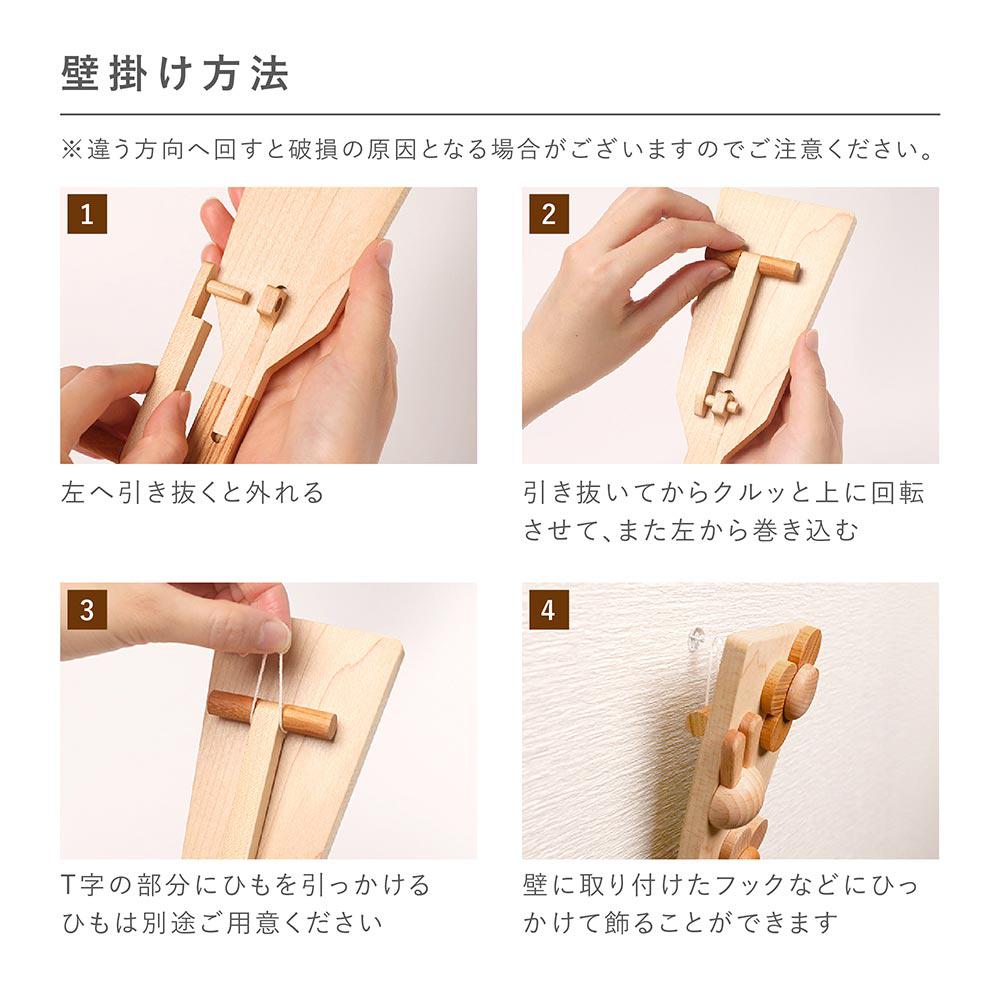 壁掛け方法

※違う方向へ回すと破損の原因となる場合がございますのでご注意ください。

1

左へ引き抜くと外れる

2

引き抜いてからクルッと上に回転させて、また左から巻き込む

3

T字の部分にひもを引っかける
ひもは別途ご用意ください

4

壁に取り付けたフックなどにひっかけて飾ることができます