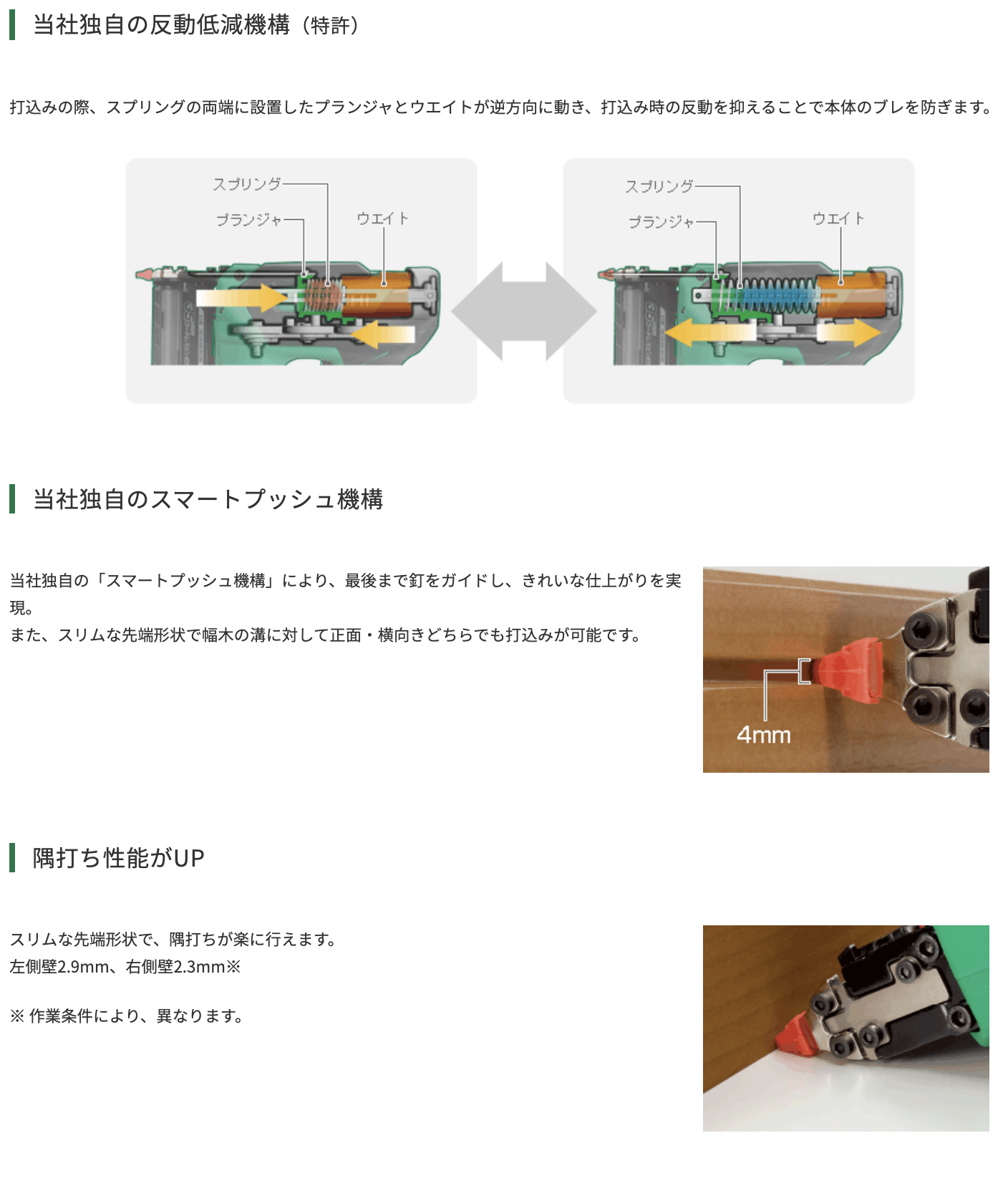 当社独自の反動低減機構（特許）

打込みの際、スプリングの両端に設置したプランジャとウエイトが逆方向に動き、打込み時の反動を抑えることで本体のブレを防ぎます。

スプリング
プランジャ
ウエイト

スプリング
プランジャ
ウエイト

当社独自のスマートプッシュ機構

当社独自の「スマートプッシュ機構」により、最後まで釘をガイドし、きれいな仕上がりを実現。
また、スリムな先端形状で幅木の溝に対して正面・横向きどちらでも打込みが可能です。

4mm

隅打ち性能がUP

スリムな先端形状で、隅打ちが楽に行えます。
左側壁2.9mm、右側壁2.3mm※

※ 作業条件により、異なります。