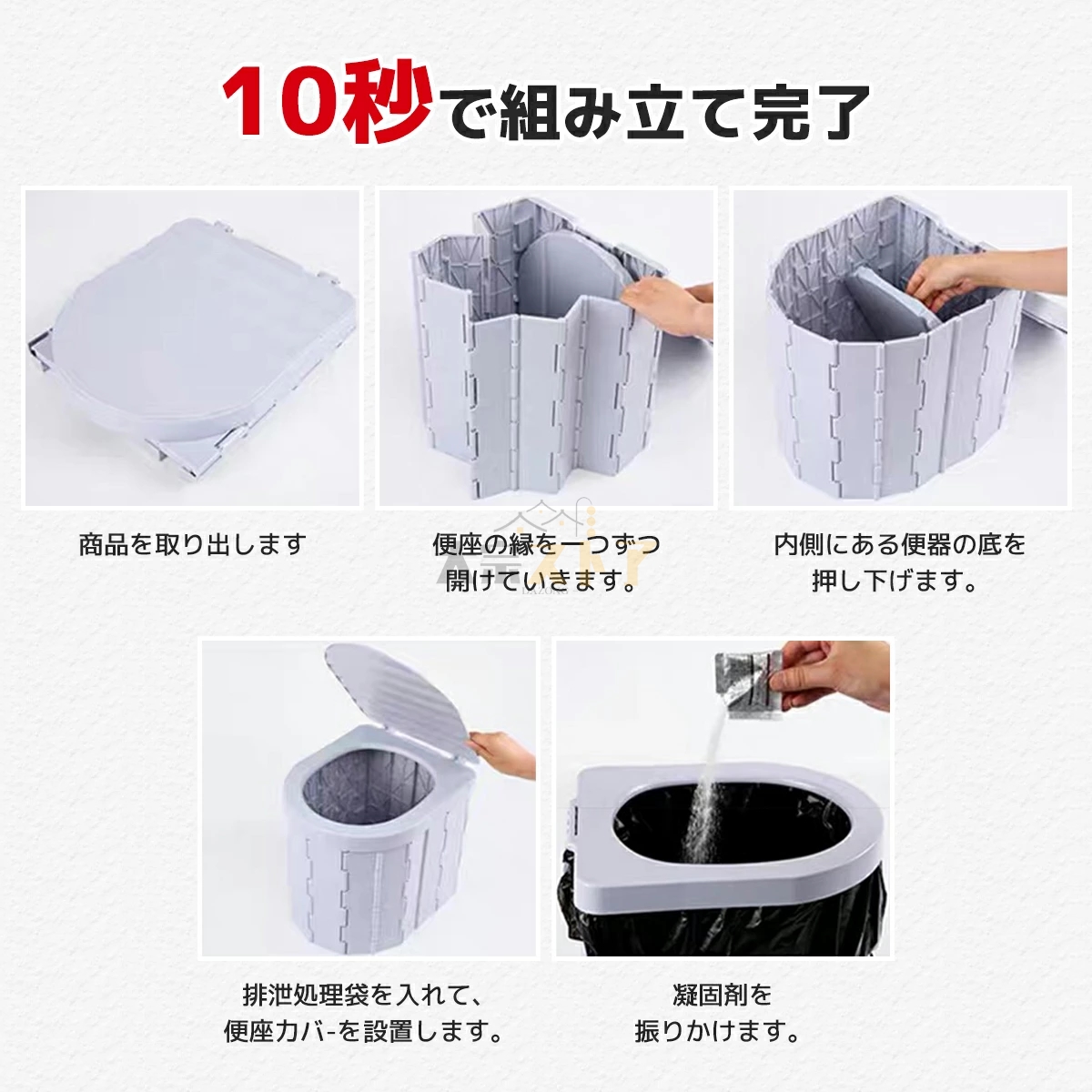 10秒で組み立て完了

商品を取り出します

便座の縁を一つずつ開けていきます。

内側にある便器の底を押し下げます。

排泄処理袋を入れて、便座カバ-を設置します。

凝固剤を振りかけます。