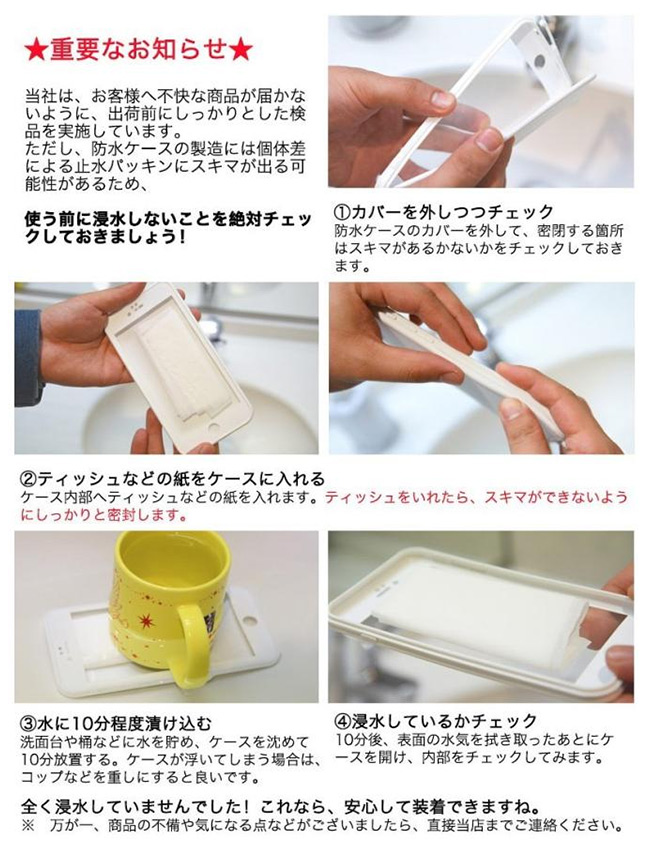 ★重要なお知らせ★

当社は、お客様へ不快な商品が届かないように、出荷前にしっかりとした検品を実施しています。
ただし、防水ケースの製造には個体差による止水パッキンにスキマが出る可能性があるため、

使う前に浸水しないことを絶対チェックしておきましょう！

①カバーを外しつつチェック
防水ケースのカバーを外して、密閉する箇所はスキマがあるかないかをチェックしておきます。

②ティッシュなどの紙をケースに入れる
ケース内部へティッシュなどの紙を入れます。ティッシュをいれたら、スキマができないようにしっかりと密封します。

③水に10分程度漬け込む
洗面台や桶などに水を貯め、ケースを沈めて10分放置する。ケースが浮いてしまう場合は、コップなどを重しにすると良いです。

④浸水しているかチェック
10分後、表面の水気を拭き取ったあとにケースを開け、内部をチェックしてみます。

全く浸水していませんでした！これなら、安心して装着できますね。
※　万が一、商品の不備や気になる点などがございましたら、直接当店までご連絡ください。