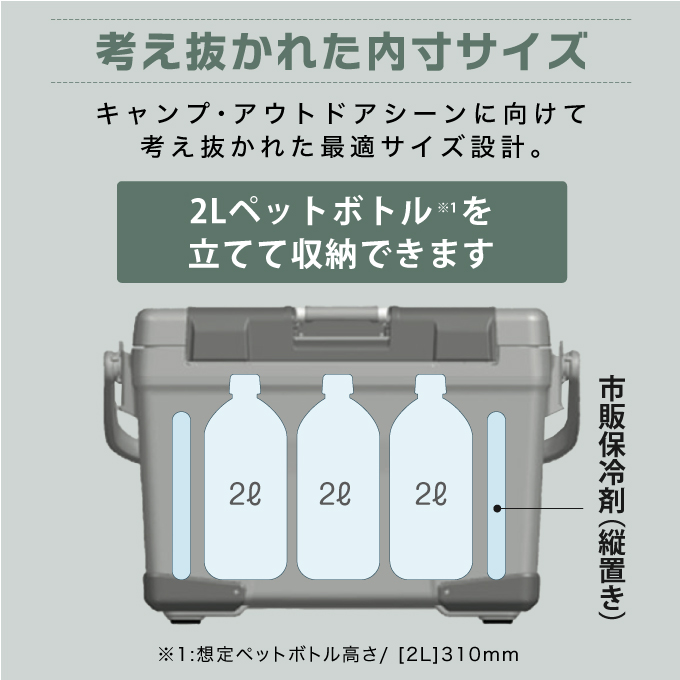 考え抜かれた内寸サイズ

キャンプ・アウトドアシーンに向けて考え抜かれた最適サイズ設計。

2Lペットボトル※1を立てて収納できます

2ℓ

2ℓ

2ℓ

市販保冷剤(縦置き)

※1:想定ペットボトル高さ/ [2L]310mm