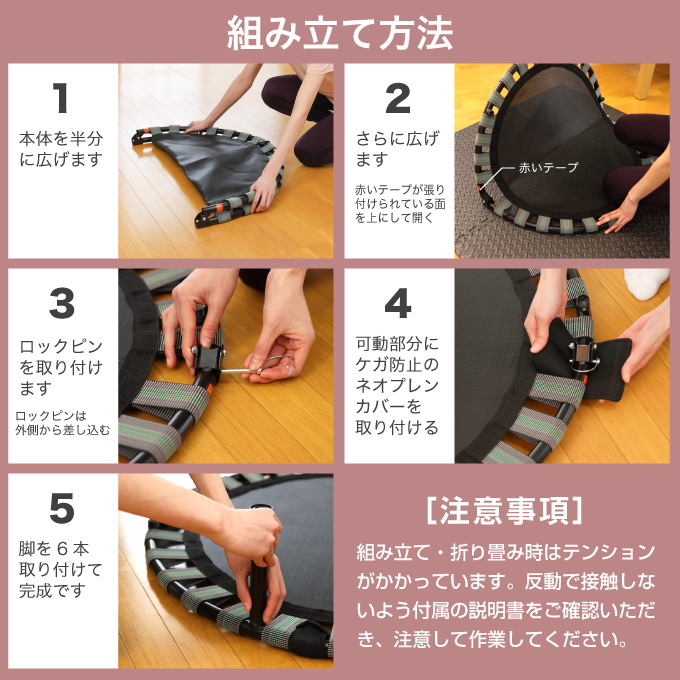 組み立て方法

1
本体を半分に広げます

2
さらに広げます
赤いテープが張り付けられている面を上にして開く
赤いテープ

3
ロックピンを取り付けます
ロックピンは外側から差し込む

4
可動部分にケガ防止のネオプレンカバーを取り付ける

5
脚を６本取り付けて完成です

[注意事項]
組み立て・折り畳み時はテンションがかかっています。反動で接触しないよう付属の説明書をご確認いただき、注意して作業してください。