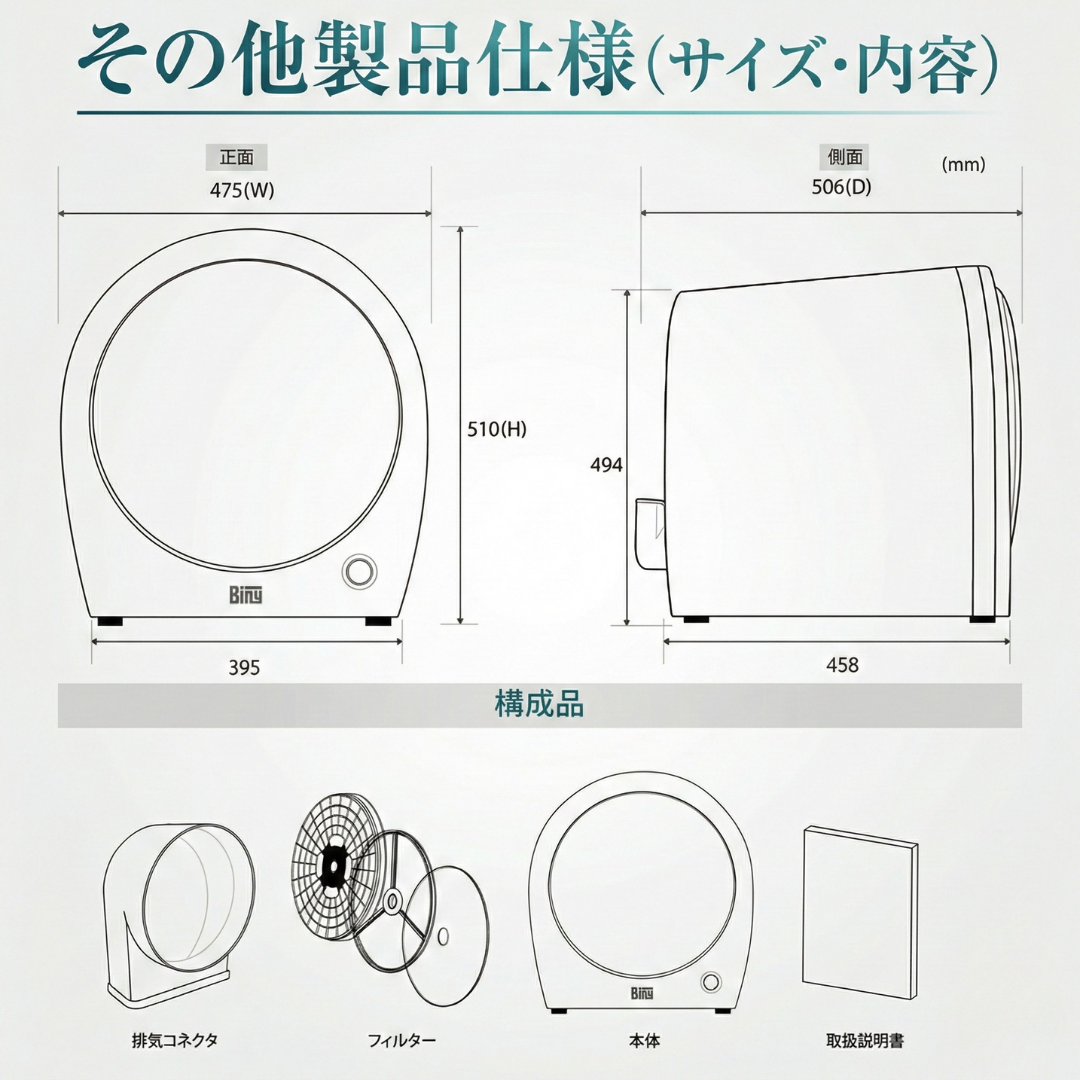 その他製品仕様(サイズ・内容)

正面

475(W)

510(H)

Biny

395

側面

(mm)

506(D)

494

458

構成品

排気コネクタ

フィルター

Biny

本体

取扱説明書