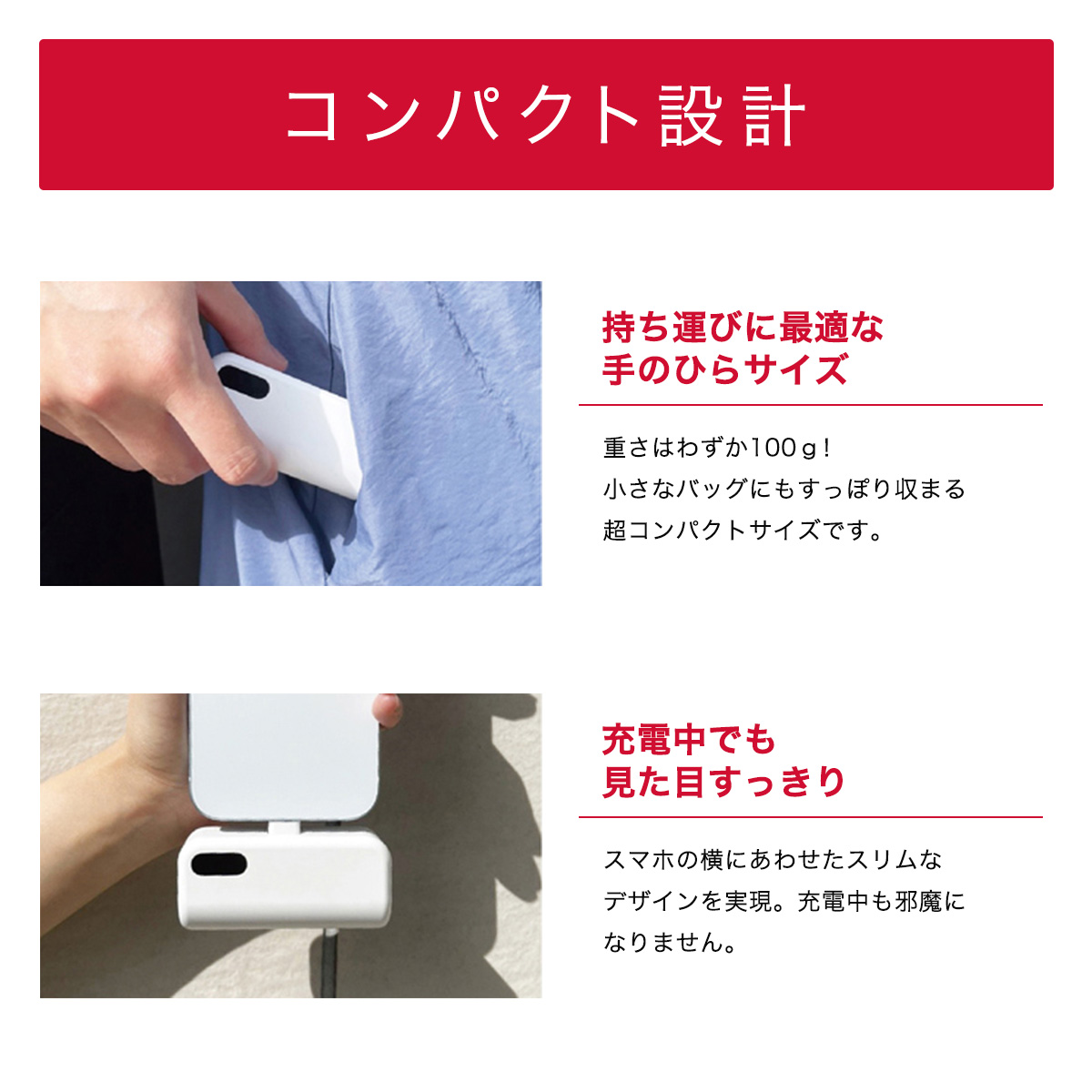 コンパクト設計

持ち運びに最適な
手のひらサイズ

重さはわずか100ｇ!
小さなバッグにもすっぽり収まる
超コンパクトサイズです。

充電中でも
見た目すっきり

スマホの横にあわせたスリムな
デザインを実現。充電中も邪魔に
なりません。