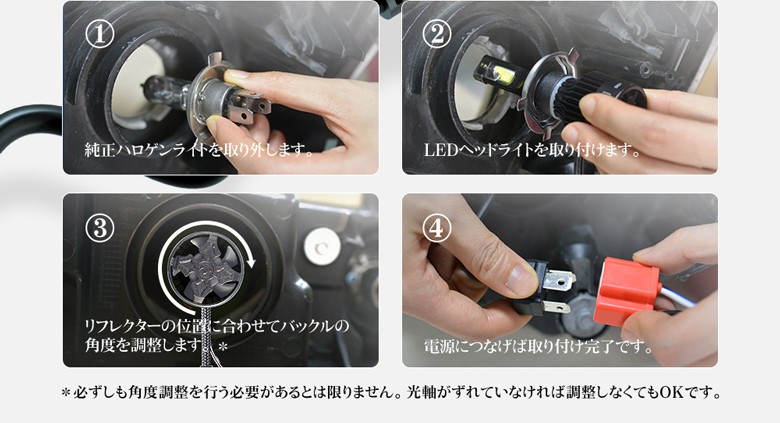 ①
純正ハロゲンライトを取り外します。

②
LEDヘッドライトを取り付けます。

③
リフレクターの位置に合わせてバックルの角度を調整します。＊

④
電源につなげば取り付け完了です。

＊必ずしも角度調整を行う必要があるとは限りません。光軸がずれていなければ調整しなくてもOKです。