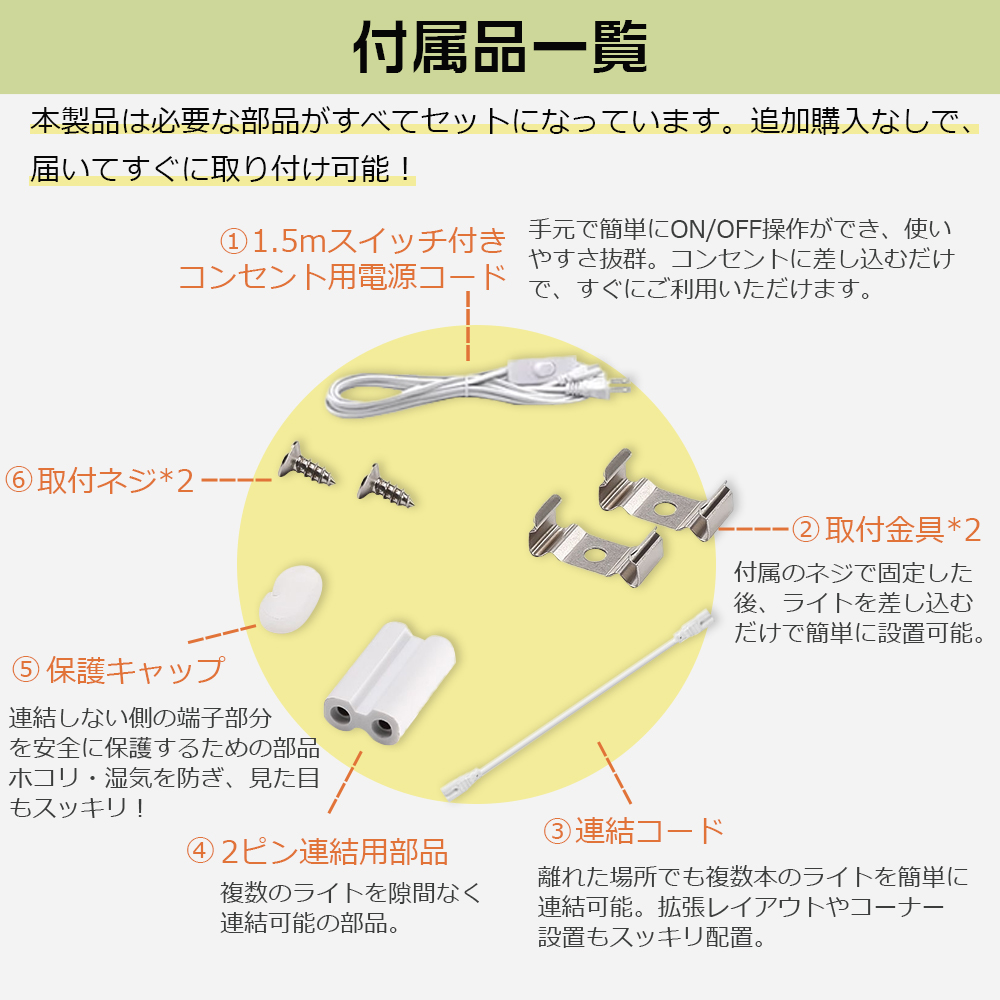 付属品一覧

本製品は必要な部品がすべてセットになっています。追加購入なしで、届いてすぐに取り付け可能！

①1.5mスイッチ付きコンセント用電源コード

手元で簡単にON/OFF操作ができ、使いやすさ抜群。コンセントに差し込むだけで、すぐにご利用いただけます。

⑥取付ネジ*2

②取付金具*2

付属のネジで固定した後、ライトを差し込むだけで簡単に設置可能。

⑤保護キャップ

連結しない側の端子部分を安全に保護するための部品ホコリ・湿気を防ぎ、見た目もスッキリ！

④2ピン連結用部品

複数のライトを隙間なく連結可能の部品。

③連結コード

離れた場所でも複数本のライトを簡単に連結可能。拡張レイアウトやコーナー設置もスッキリ配置。