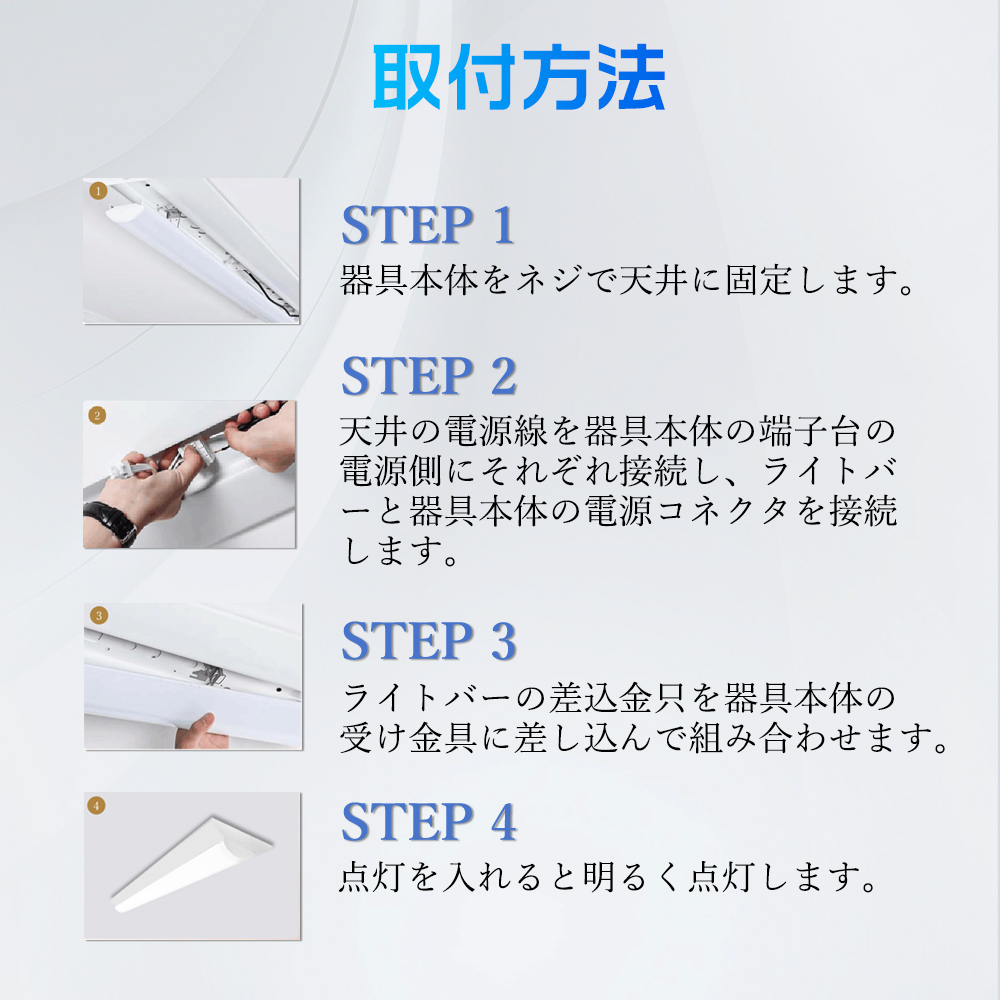 取付方法

1

STEP 1
器具本体をネジで天井に固定します。

2

STEP 2
天井の電源線を器具本体の端子台の電源側にそれぞれ接続し、ライトバーと器具本体の電源コネクタを接続します。

3

STEP 3
ライトバーの差込金只を器具本体の受け金具に差し込んで組み合わせます。

4

STEP 4
点灯を入れると明るく点灯します。