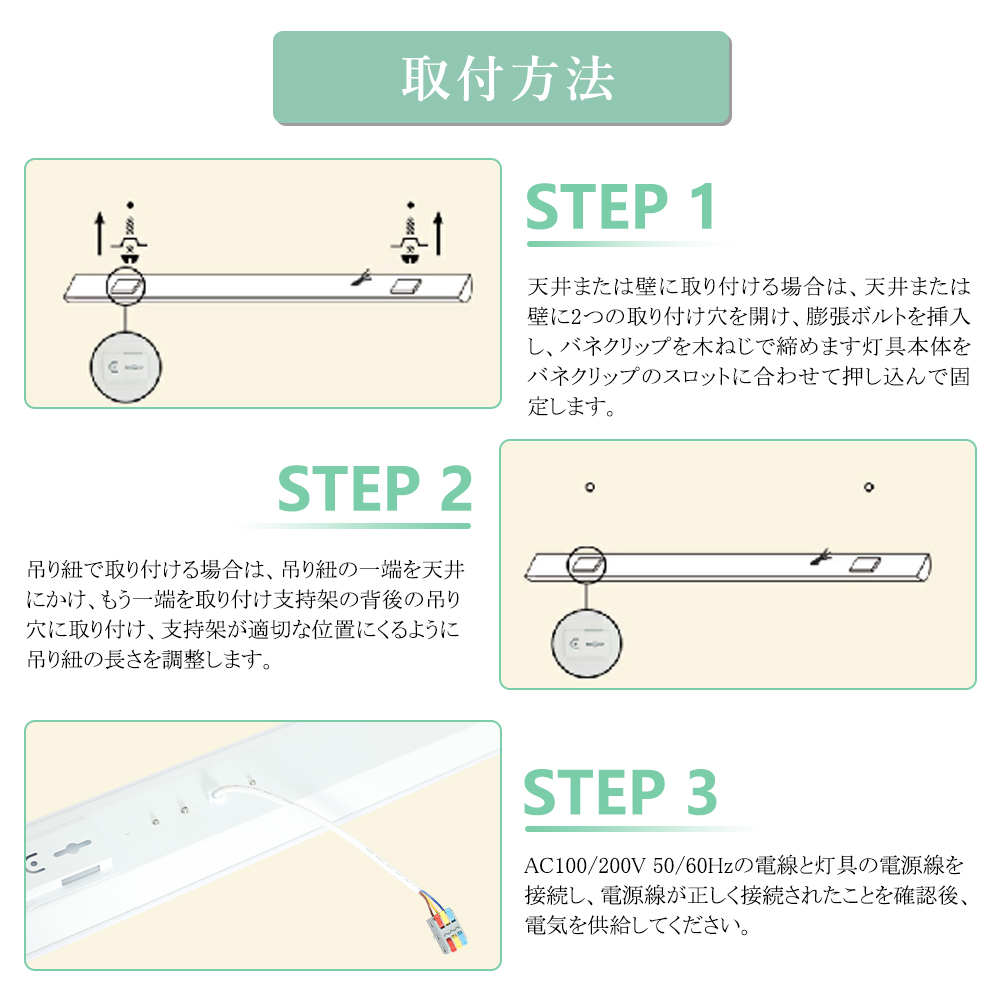 取付方法

STEP 1

天井または壁に取り付ける場合は、天井または壁に2つの取り付け穴を開け、膨張ボルトを挿入し、バネクリップを木ねじで締めます灯具本体をバネクリップのスロットに合わせて押し込んで固定します。

STEP 2

吊り紐で取り付ける場合は、吊り紐の一端を天井にかけ、もう一端を取り付け支持架の背後の吊り穴に取り付け、支持架が適切な位置にくるように吊り紐の長さを調整します。

STEP 3

AC100/200V 50/60Hzの電線と灯具の電源線を接続し、電源線が正しく接続されたことを確認後、電気を供給してください。