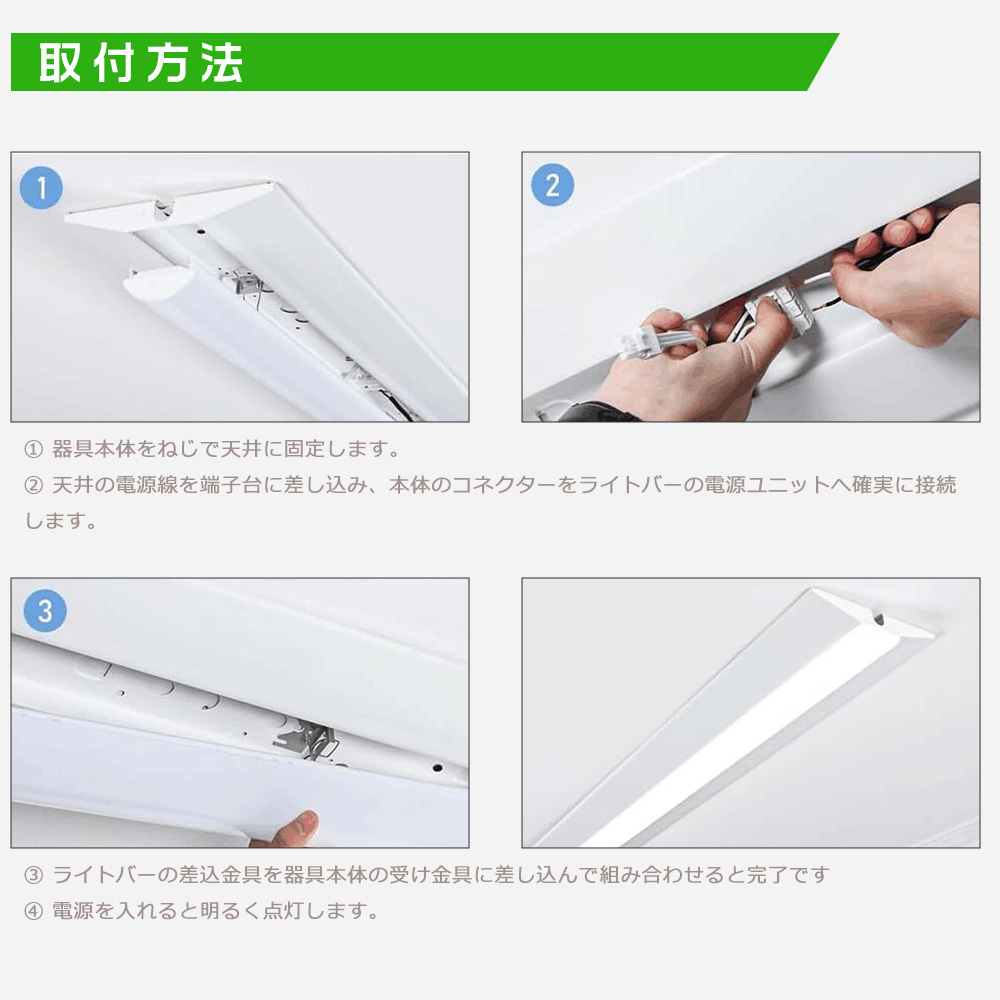 取付方法

1

2

① 器具本体をねじで天井に固定します。
② 天井の電源線を端子台に差し込み、本体のコネクターをライトバーの電源ユニットへ確実に接続します。

3

③ ライトバーの差込金具を器具本体の受け金具に差し込んで組み合わせると完了です
④ 電源を入れると明るく点灯します。