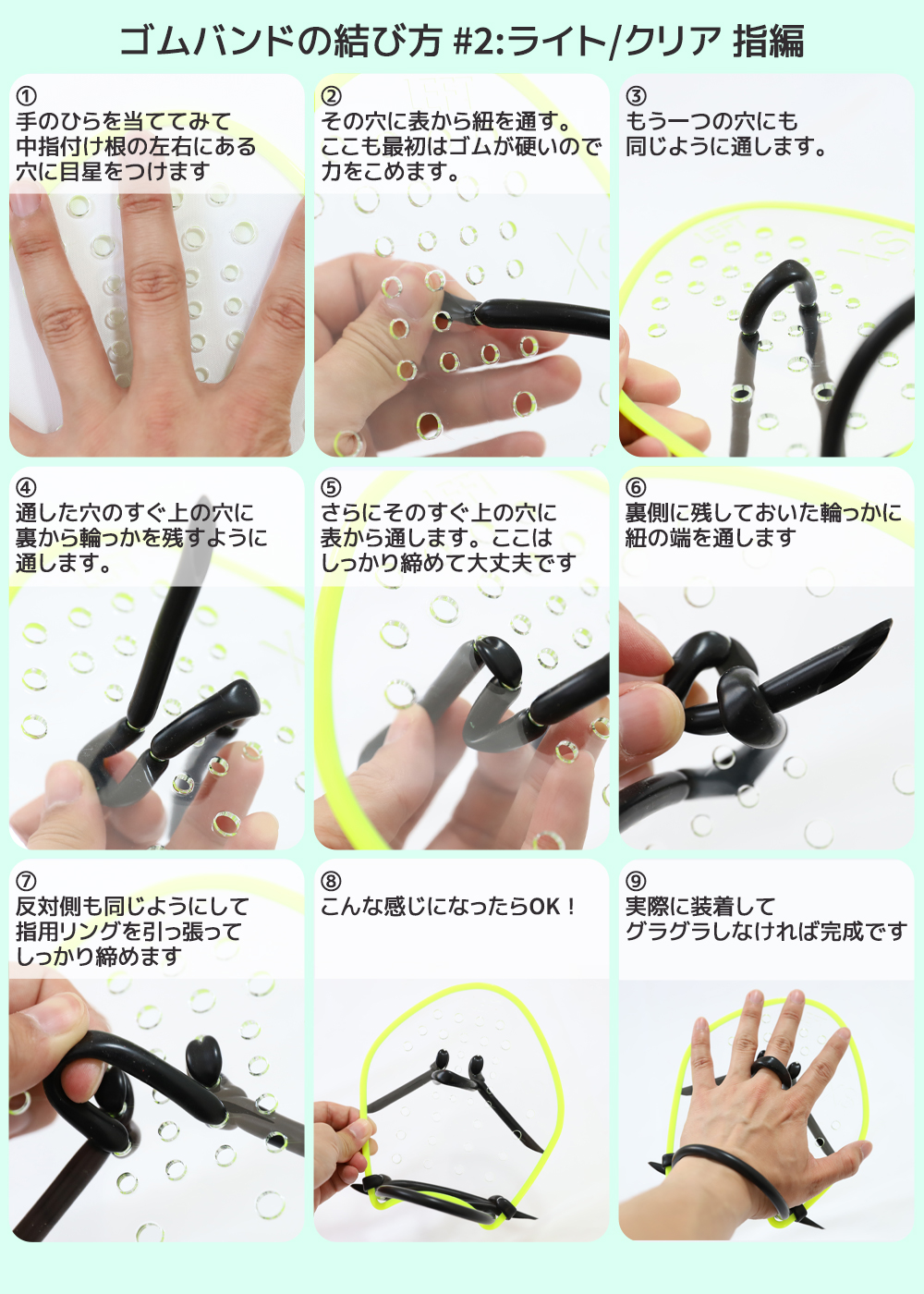 ゴムバンドの結び方 #2:ライト/クリア 指編

①
手のひらを当ててみて
中指付け根の左右にある
穴に目星をつけます

②
その穴に表から紐を通す。
ここも最初はゴムが硬いので
力をこめます。

③
もう一つの穴にも
同じように通します。

④
通した穴のすぐ上の穴に
裏から輪っかを残すように
通します。

⑤
さらにそのすぐ上の穴に
表から通します。ここは
しっかり締めて大丈夫です

⑥
裏側に残しておいた輪っかに
紐の端を通します

⑦
反対側も同じようにして
指用リングを引っ張って
しっかり締めます

⑧
こんな感じになったらOK！

⑨
実際に装着して
グラグラしなければ完成です