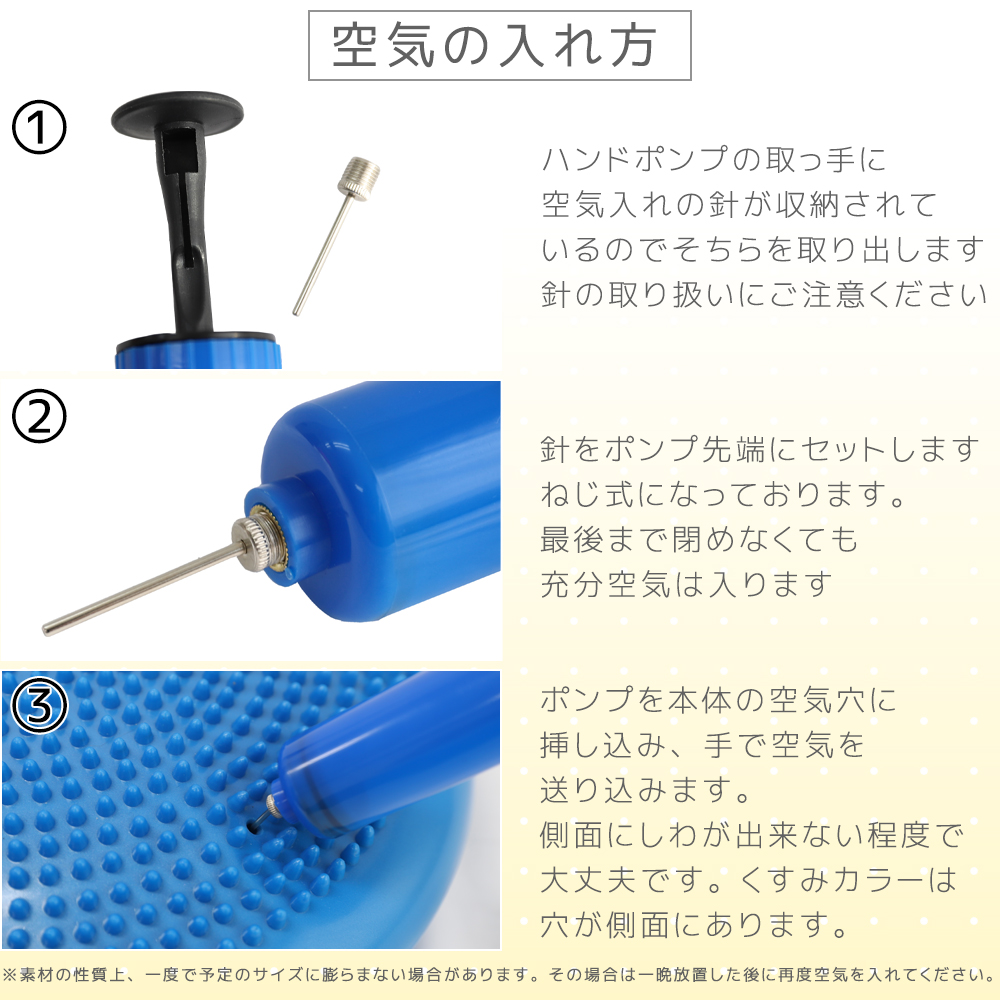 空気の入れ方

①

ハンドポンプの取っ手に
空気入れの針が収納されて
いるのでそちらを取り出します
針の取り扱いにご注意ください

②

針をポンプ先端にセットします
ねじ式になっております。
最後まで閉めなくても
充分空気は入ります

③

ポンプを本体の空気穴に
挿し込み、手で空気を
送り込みます。
側面にしわが出来ない程度で
大丈夫です。くすみカラーは
穴が側面にあります。

※素材の性質上、一度で予定のサイズに膨らまない場合があります。その場合は一晩放置した後に再度空気を入れてください。