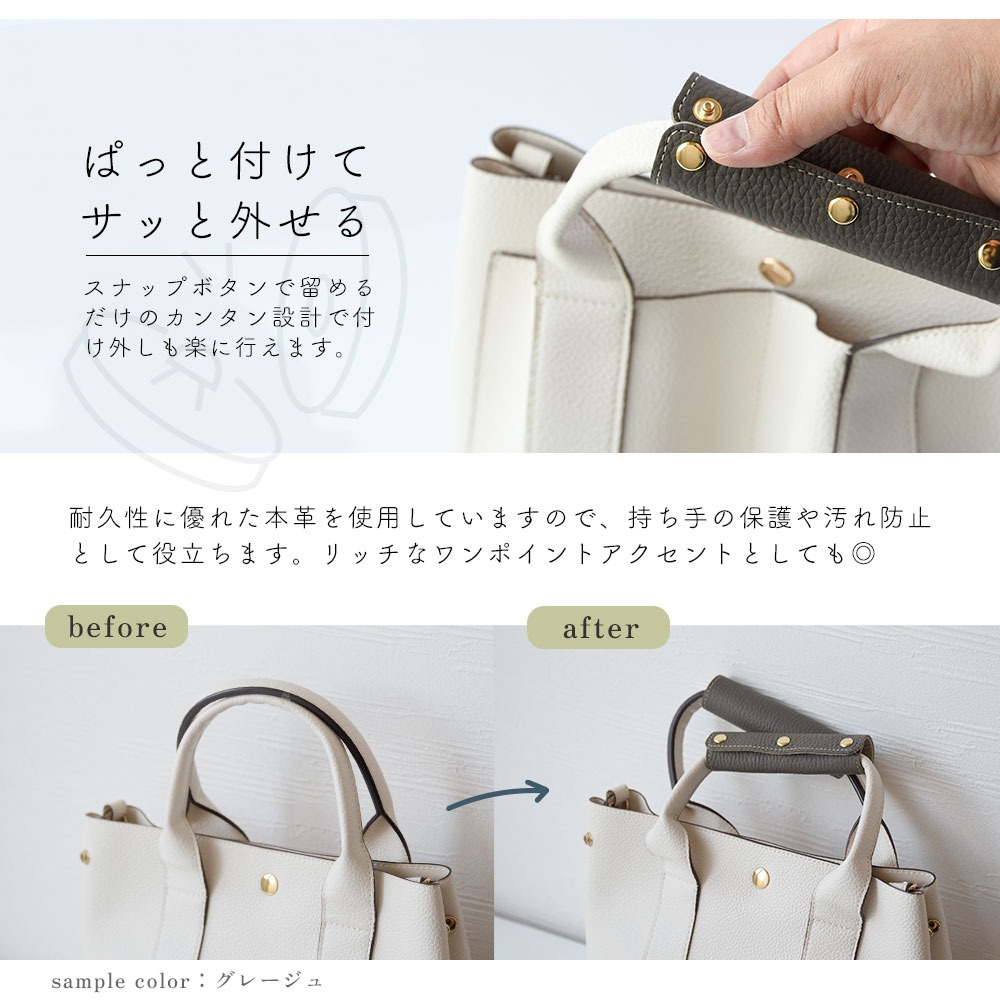 ぱっと付けて
サッと外せる

スナップボタンで留めるだけのカンタン設計で付け外しも楽に行えます。

耐久性に優れた本革を使用していますので、持ち手の保護や汚れ防止として役立ちます。リッチなワンポイントアクセントとしても◎

before

after

sample color：グレージュ