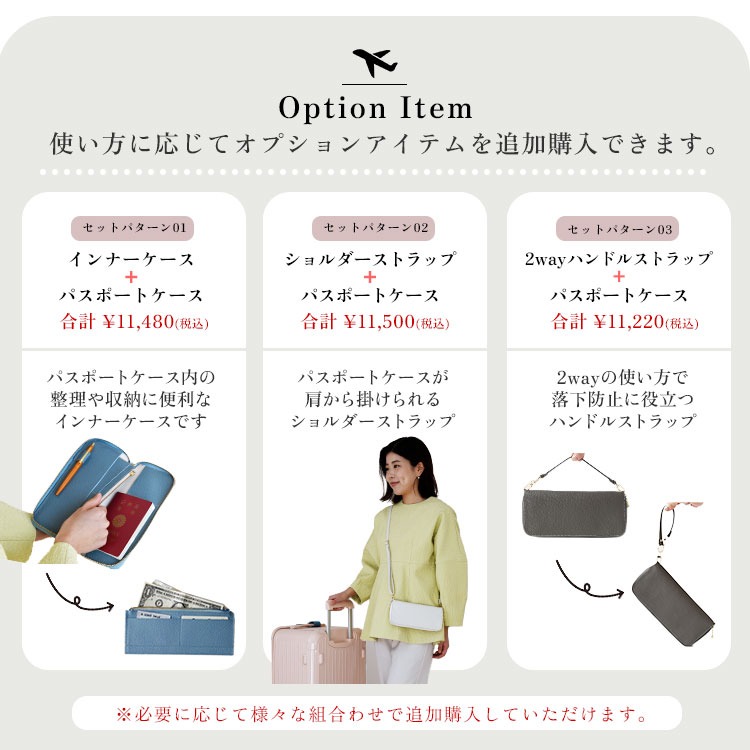 Option Item
使い方に応じてオプションアイテムを追加購入できます。

セットパターン01
インナーケース
+
パスポートケース
合計 ¥11,480(税込)

パスポートケース内の整理や収納に便利なインナーケースです

セットパターン02
ショルダーストラップ
+
パスポートケース
合計 ¥11,500(税込)

パスポートケースが肩から掛けられるショルダーストラップ

セットパターン03
2wayハンドルストラップ
+
パスポートケース
合計 ¥11,220(税込)

2wayの使い方で落下防止に役立つハンドルストラップ

※必要に応じて様々な組合わせで追加購入していただけます。