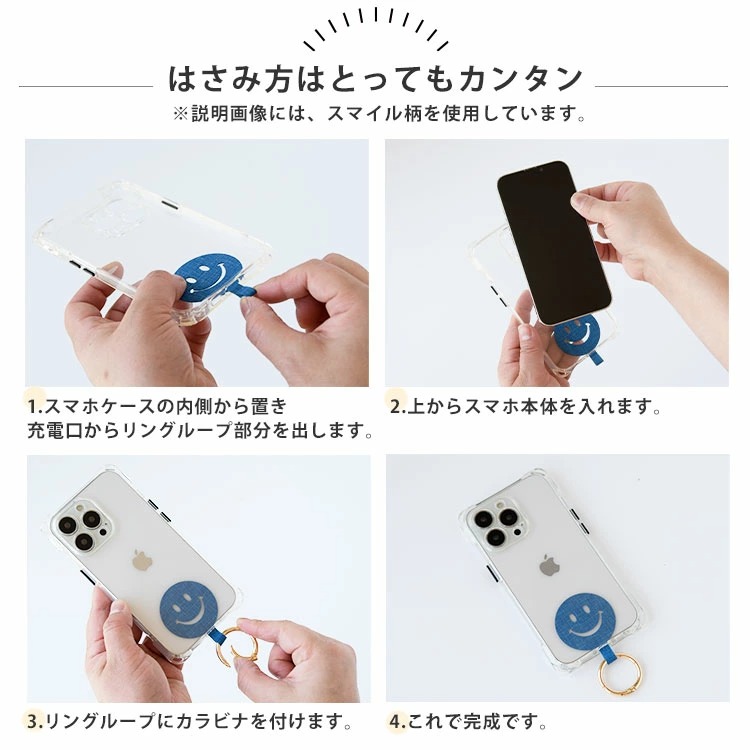 はさみ方はとってもカンタン
※説明画像には、スマイル柄を使用しています。

1.スマホケースの内側から置き
充電口からリングループ部分を出します。

2.上からスマホ本体を入れます。

3.リングループにカラビナを付けます。

4.これで完成です。