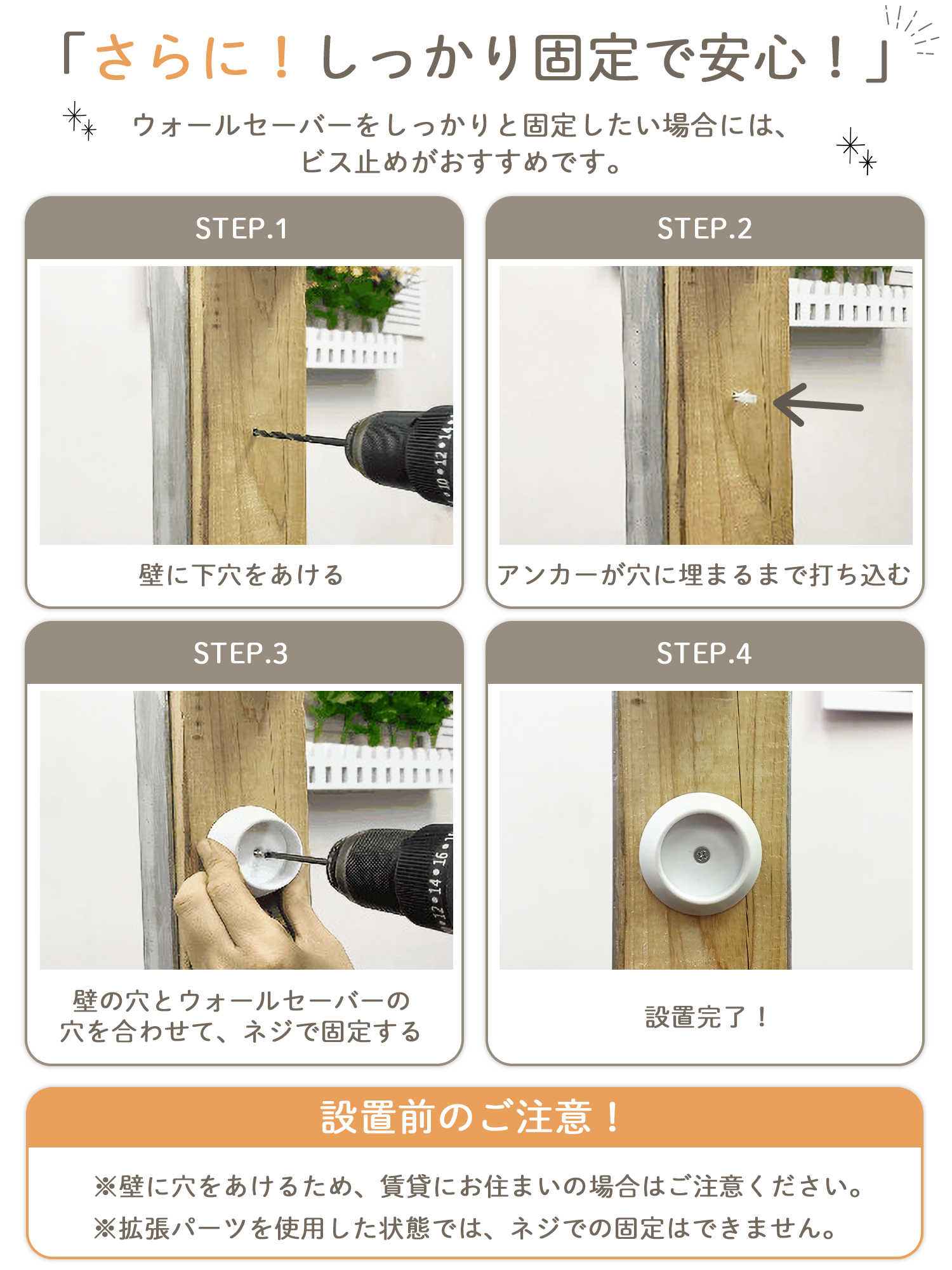 「さらに！しっかり固定で安心！」

ウォールセーバーをしっかりと固定したい場合には、ビス止めがおすすめです。

STEP.1

壁に下穴をあける

STEP.2

アンカーが穴に埋まるまで打ち込む

STEP.3

壁の穴とウォールセーバーの穴を合わせて、ネジで固定する

STEP.4

設置完了！

設置前のご注意！

※壁に穴をあけるため、賃貸にお住まいの場合はご注意ください。
※拡張パーツを使用した状態では、ネジでの固定はできません。