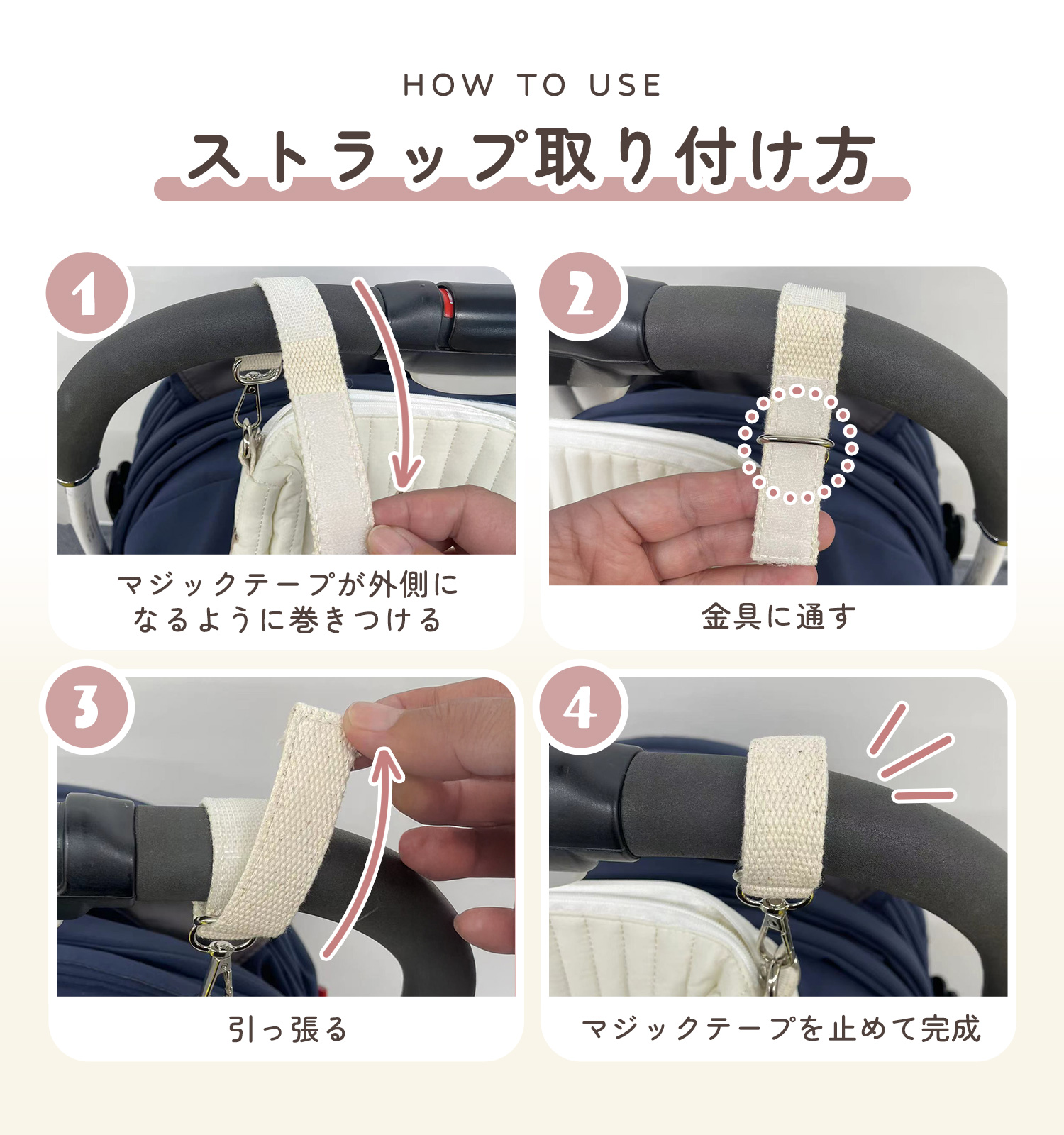 HOW TO USE

ストラップ取り付け方

1

マジックテープが外側になるように巻きつける

2

金具に通す

3

引っ張る

4

マジックテープを止めて完成