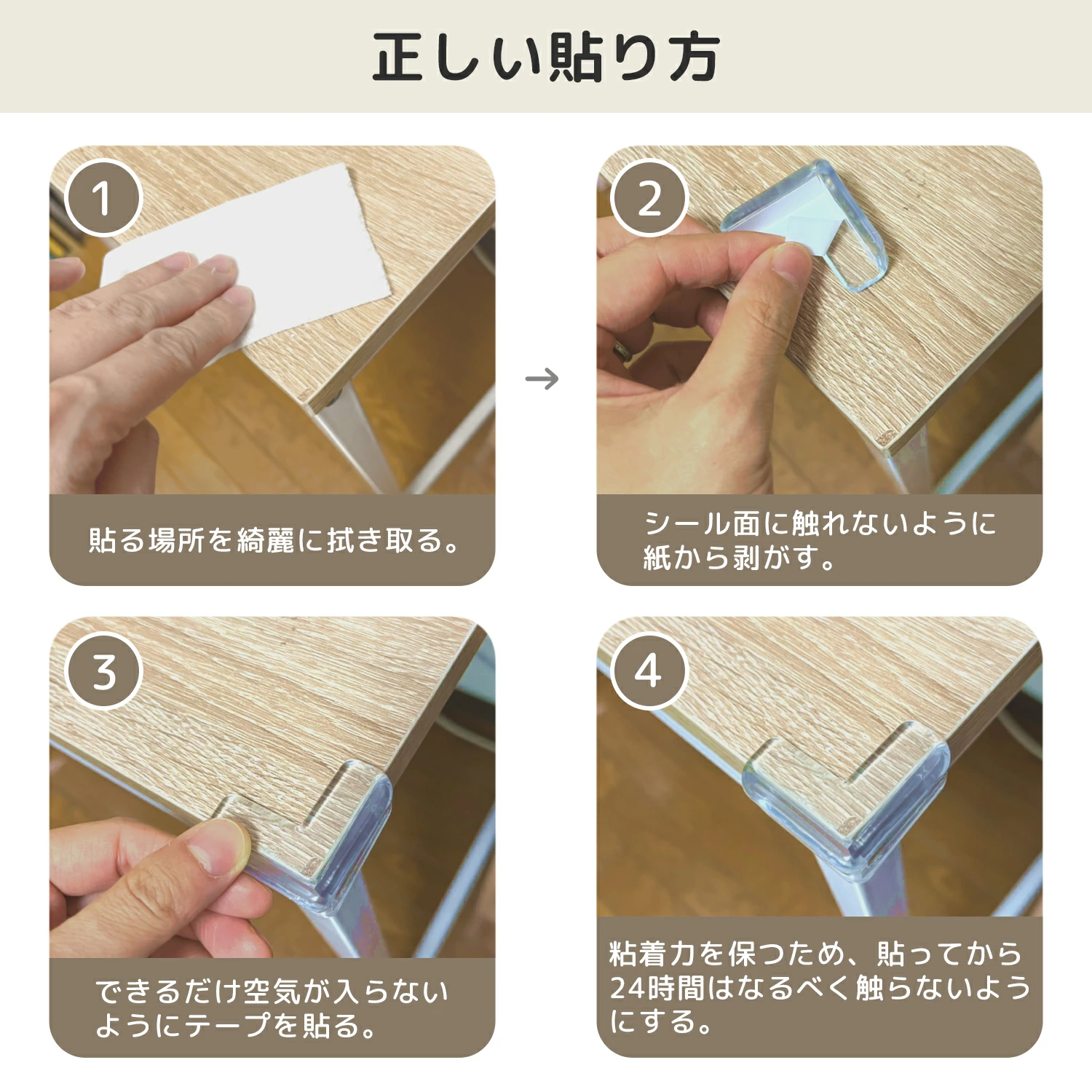 正しい貼り方

1

貼る場所を綺麗に拭き取る。

→

2

シール面に触れないように紙から剥がす。

3

できるだけ空気が入らないようにテープを貼る。

4

粘着力を保つため、貼ってから24時間はなるべく触らないようにする。