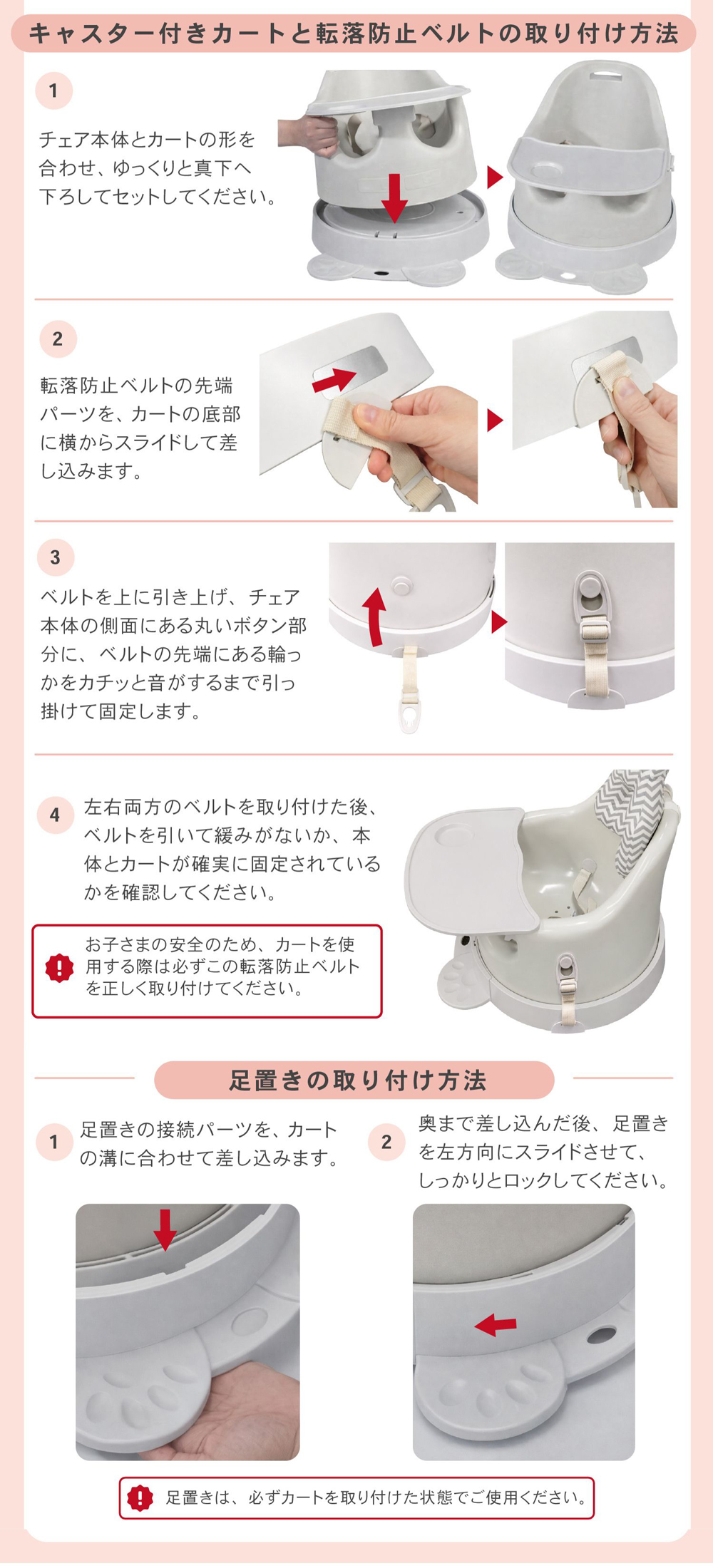 キャスター付きカートと転落防止ベルトの取り付け方法

1

チェア本体とカートの形を合わせ、ゆっくりと真下へ下ろしてセットしてください。

2

転落防止ベルトの先端パーツを、カートの底部に横からスライドして差し込みます。

3

ベルトを上に引き上げ、チェア本体の側面にある丸いボタン部分に、ベルトの先端にある輪っかをカチッと音がするまで引っ掛けて固定します。

4

左右両方のベルトを取り付けた後、ベルトを引いて緩みがないか、本体とカートが確実に固定されているかを確認してください。

お子さまの安全のため、カートを使用する際は必ずこの転落防止ベルトを正しく取り付けてください。

足置きの取り付け方法

1

足置きの接続パーツを、カートの溝に合わせて差し込みます。

2

奥まで差し込んだ後、足置きを左方向にスライドさせて、しっかりとロックしてください。

足置きは、必ずカートを取り付けた状態でご使用ください。