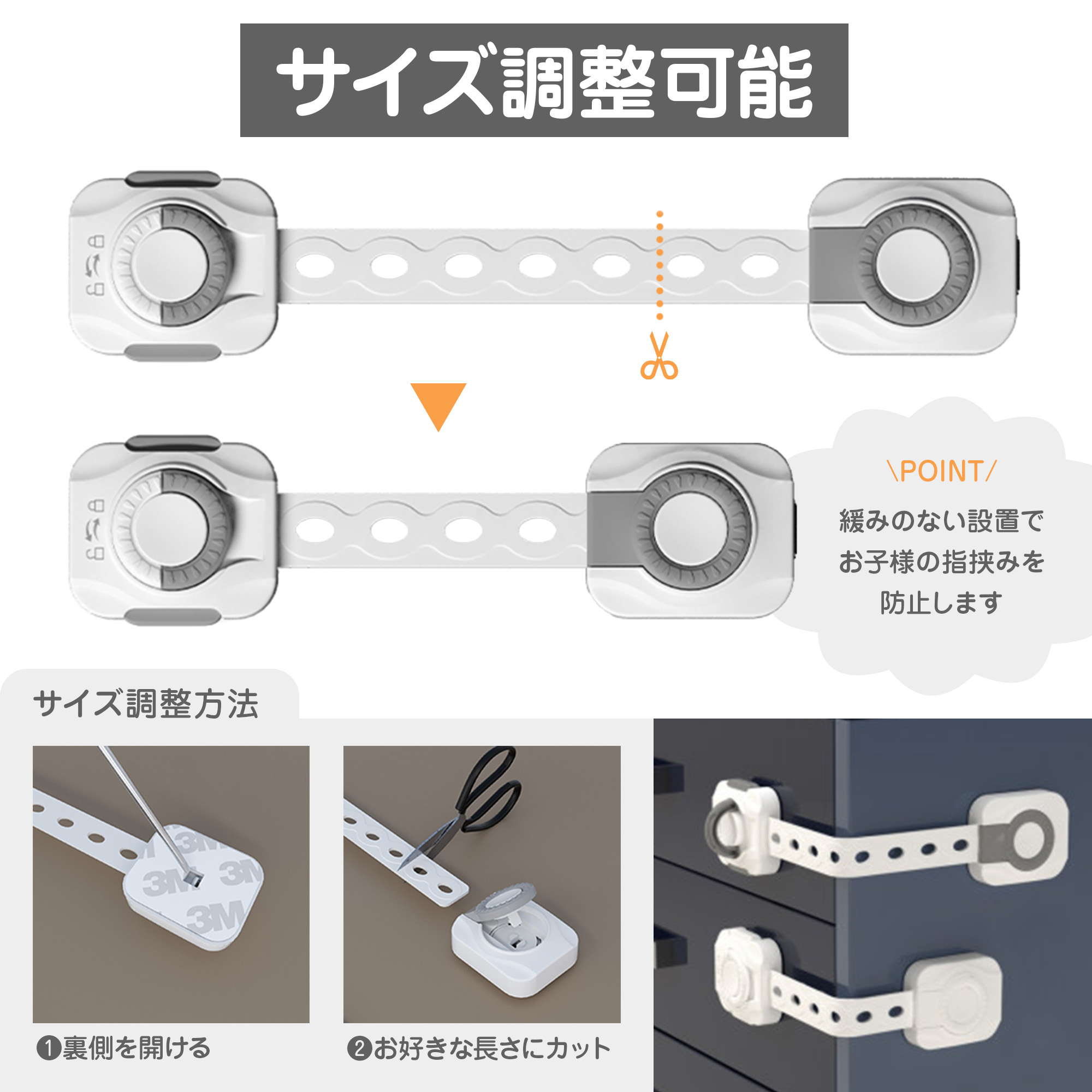 サイズ調整可能

\POINT/

緩みのない設置でお子様の指挟みを防止します

サイズ調整方法

3M 3M 3M 3M

❶裏側を開ける

❷お好きな長さにカット