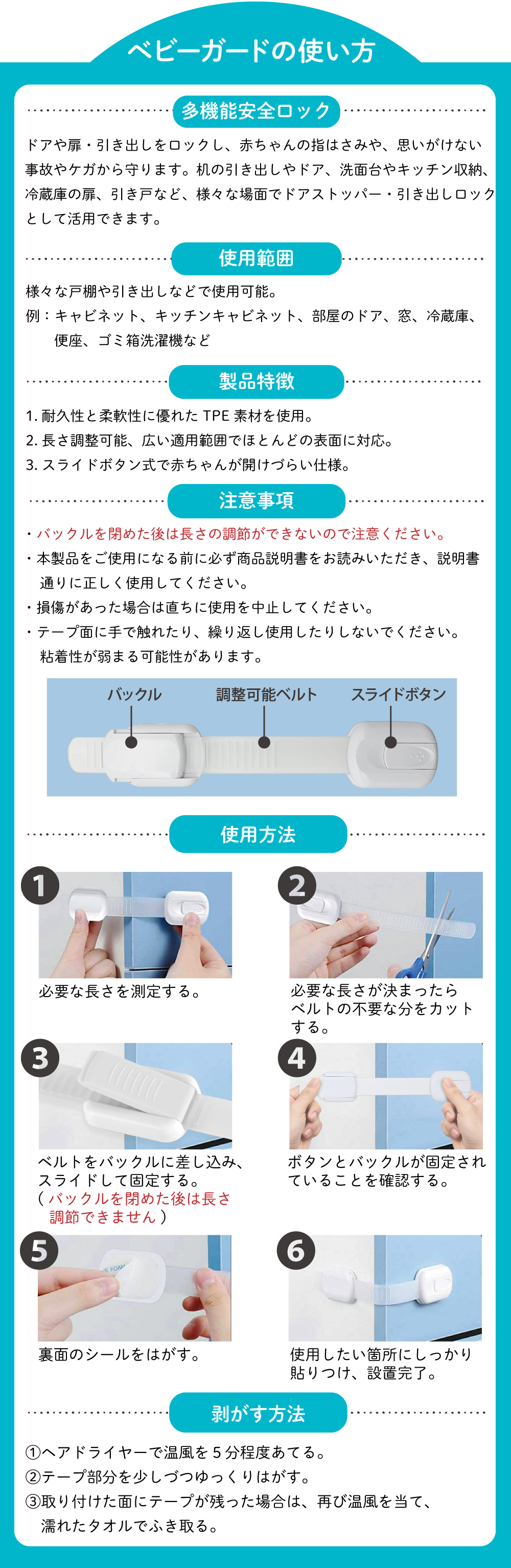 ベビーガードの使い方

多機能安全ロック

ドアや扉・引き出しをロックし、赤ちゃんの指はさみや、思いがけない事故やケガから守ります。机の引き出しやドア、洗面台やキッチン収納、冷蔵庫の扉、引き戸など、様々な場面でドアストッパー・引き出しロックとして活用できます。

使用範囲

様々な戸棚や引き出しなどで使用可能。
例：キャビネット、キッチンキャビネット、部屋のドア、窓、冷蔵庫、便座、ゴミ箱洗濯機など

製品特徴

1. 耐久性と柔軟性に優れた TPE 素材を使用。
2. 長さ調整可能、広い適用範囲でほとんどの表面に対応。
3. スライドボタン式で赤ちゃんが開けづらい仕様。

注意事項

・バックルを閉めた後は長さの調節ができないので注意ください。
・本製品をご使用になる前に必ず商品説明書をお読みいただき、説明書通りに正しく使用してください。
・損傷があった場合は直ちに使用を中止してください。
・テープ面に手で触れたり、繰り返し使用したりしないでください。粘着性が弱まる可能性があります。

バックル
調整可能ベルト
スライドボタン

使用方法

1
必要な長さを測定する。

2
必要な長さが決まったらベルトの不要な分をカットする。

3
ベルトをバックルに差し込み、スライドして固定する。
（バックルを閉めた後は長さ調節できません）

4
ボタンとバックルが固定されていることを確認する。

5
裏面のシールをはがす。

6
使用したい箇所にしっかり貼りつけ、設置完了。

剥がす方法

①ヘアドライヤーで温風を５分程度あてる。
②テープ部分を少しづつゆっくりはがす。
③取り付けた面にテープが残った場合は、再び温風を当て、濡れたタオルでふき取る。