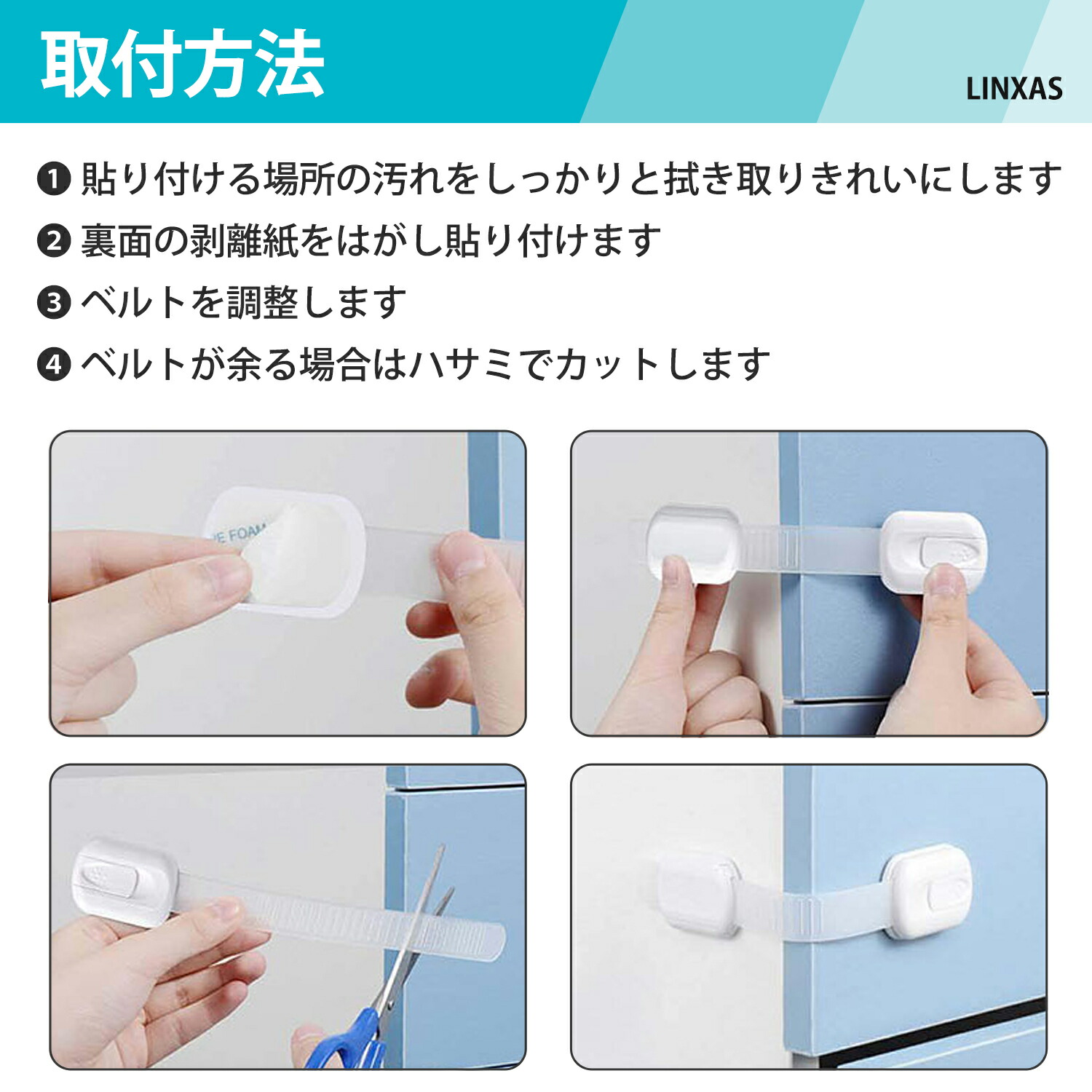 取付方法

LINXAS

❶ 貼り付ける場所の汚れをしっかりと拭き取りきれいにします

❷ 裏面の剥離紙をはがし貼り付けます

❸ ベルトを調整します

❹ ベルトが余る場合はハサミでカットします

E FOAM