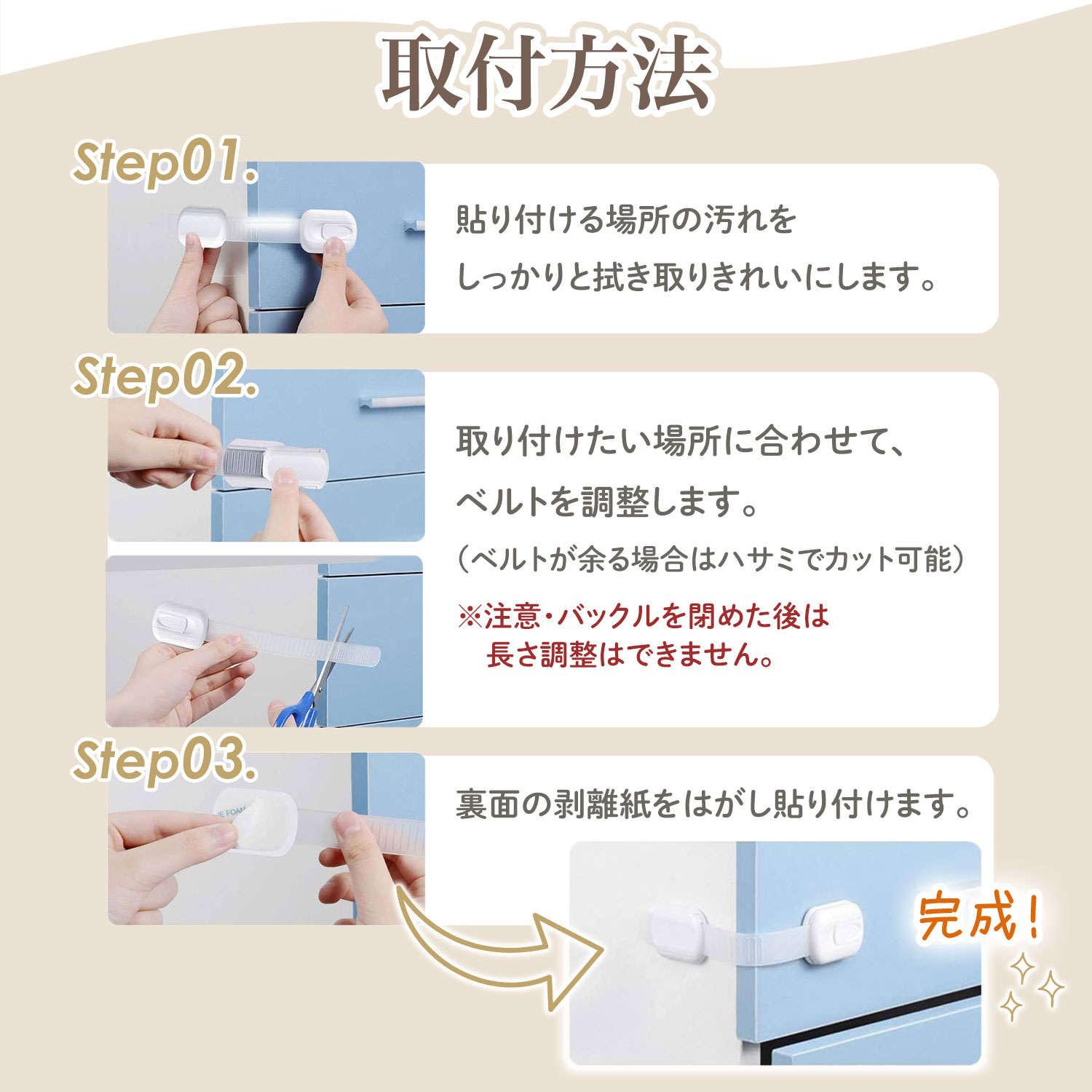 取付方法

Step01.

貼り付ける場所の汚れを
しっかりと拭き取りきれいにします。

Step02.

取り付けたい場所に合わせて、
ベルトを調整します。
（ベルトが余る場合はハサミでカット可能）
※注意・バックルを閉めた後は
長さ調整はできません。

Step03.

E FOAM

裏面の剥離紙をはがし貼り付けます。

完成！