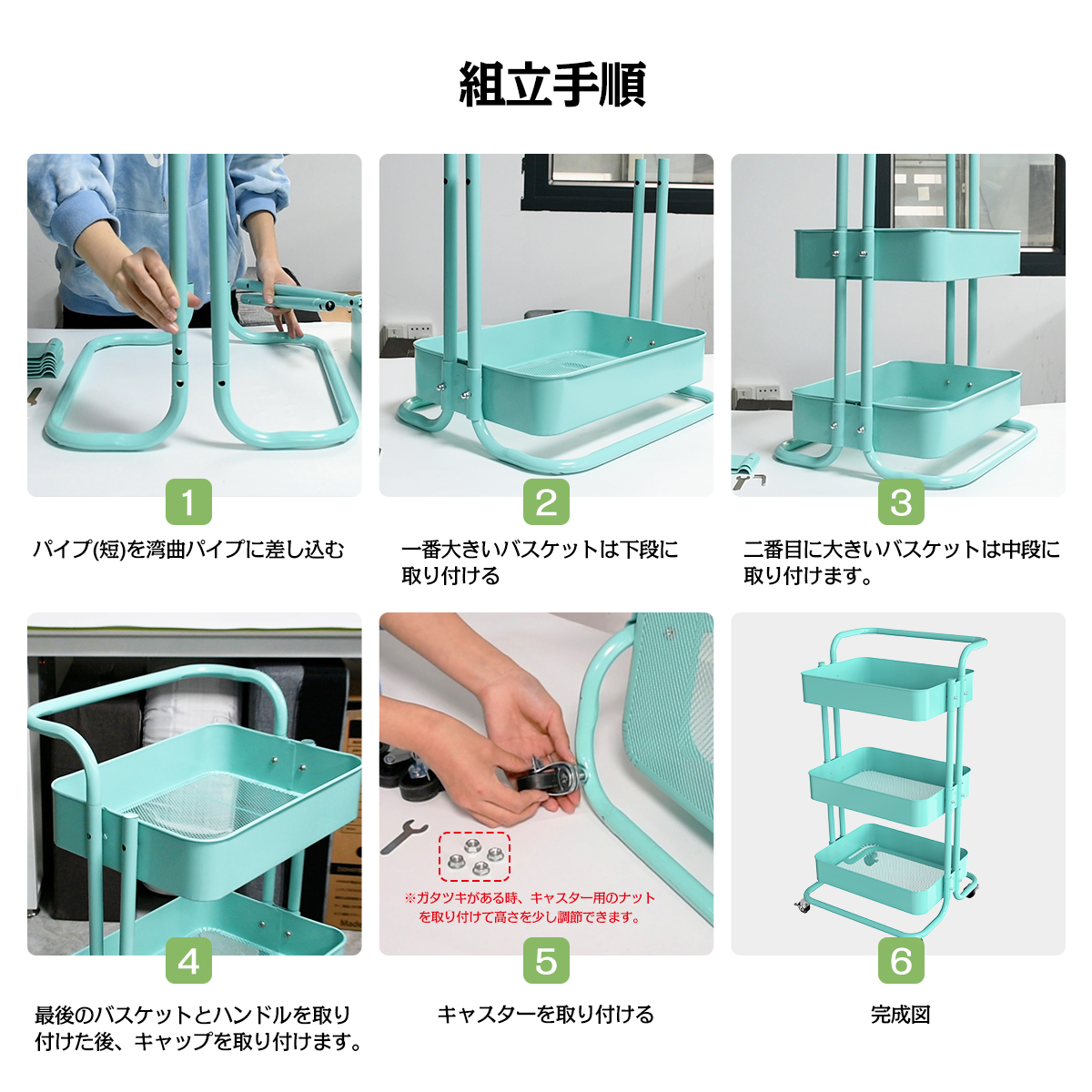 組立手順

1

パイプ(短)を湾曲パイプに差し込む

2

一番大きいバスケットは下段に取り付ける

3

二番目に大きいバスケットは中段に取り付けます。

※ガタツキがある時、キャスター用のナットを取り付けて高さを少し調節できます。

4

最後のバスケットとハンドルを取り付けた後、キャップを取り付けます。

5

キャスターを取り付ける

6

完成図