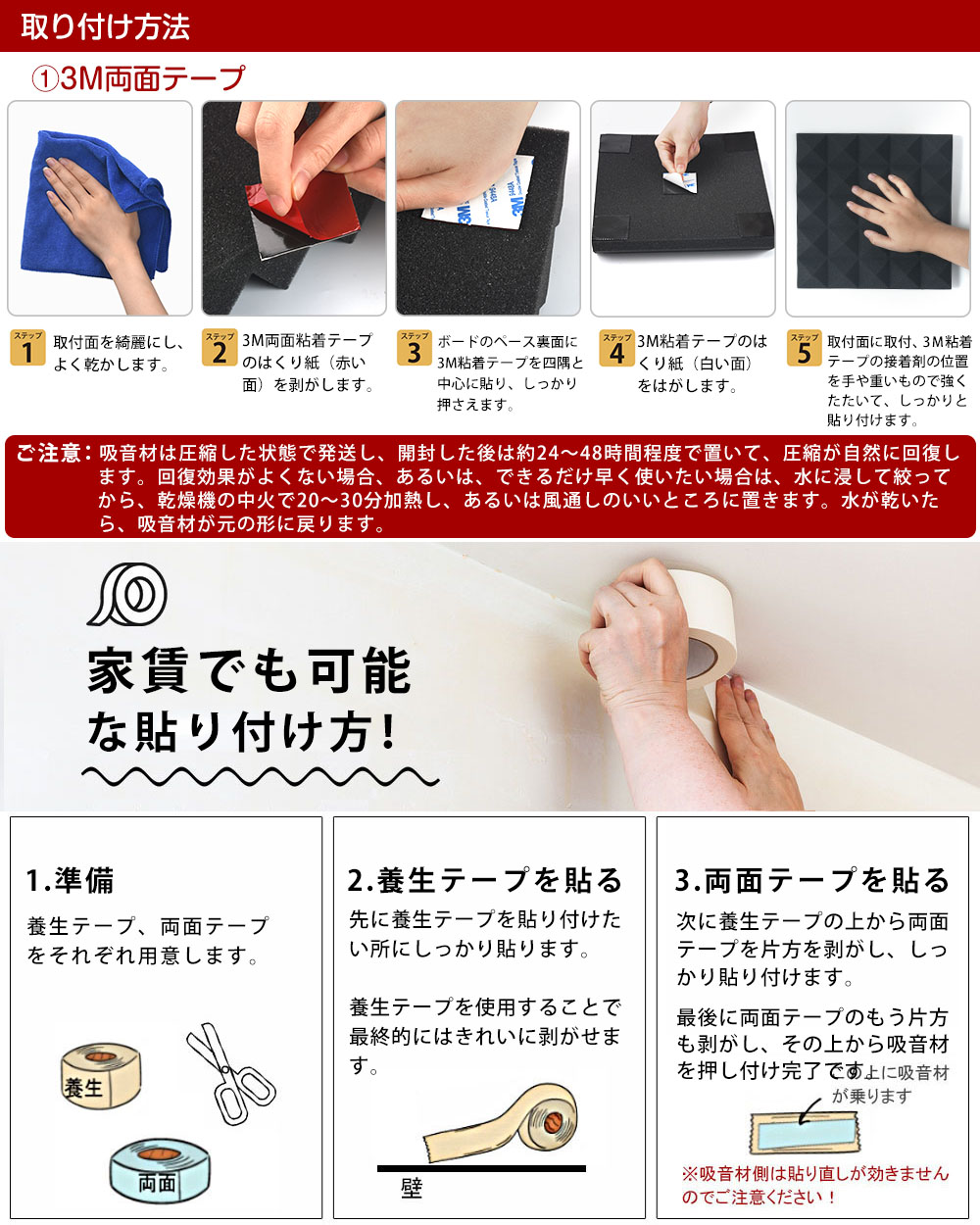 取り付け方法

①3M両面テープ

ステップ 1 取付面を綺麗にし、よく乾かします。

ステップ 2 3M両面粘着テープのはくり紙（赤い面）を剥がします。

ステップ 3 ボードのベース裏面に3M粘着テープを四隅と中心に貼り、しっかり押さえます。

ステップ 4 3M粘着テープのはくり紙（白い面）をはがします。

ステップ 5 取付面に取付、3M粘着テープの接着剤の位置を手や重いもので強くたたいて、しっかりと貼り付けます。

ご注意：吸音材は圧縮した状態で発送し、開封した後は約24～48時間程度で置いて、圧縮が自然に回復します。回復効果がよくない場合、あるいは、できるだけ早く使いたい場合は、水に浸して絞ってから、乾燥機の中火で20～30分加熱し、あるいは風通しのいいところに置きます。水が乾いたら、吸音材が元の形に戻ります。

家賃でも可能な貼り付け方!

1.準備
養生テープ、両面テープをそれぞれ用意します。
養生
両面

2.養生テープを貼る
先に養生テープを貼り付けたい所にしっかり貼ります。

養生テープを使用することで最終的にはきれいに剥がせます。
壁

3.両面テープを貼る
次に養生テープの上から両面テープを片方を剥がし、しっかり貼り付けます。

最後に両面テープのもう片方も剥がし、その上から吸音材を押し付け完了です。
この上に吸音材が乗ります

※吸音材側は貼り直しが効きませんのでご注意ください！