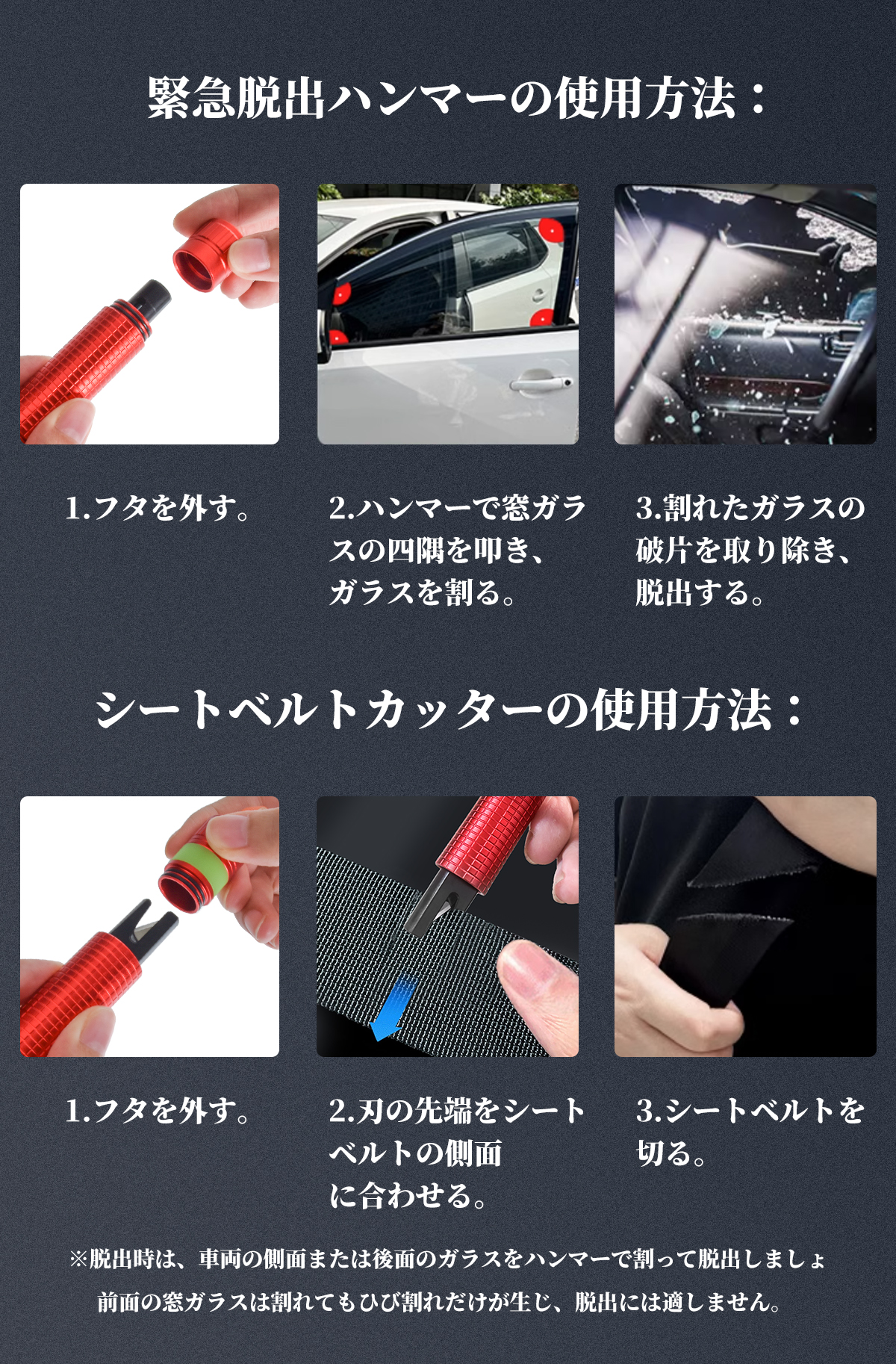 緊急脱出ハンマーの使用方法：

1.フタを外す。

2.ハンマーで窓ガラスの四隅を叩き、ガラスを割る。

3.割れたガラスの破片を取り除き、脱出する。

シートベルトカッターの使用方法：

1.フタを外す。

2.刃の先端をシートベルトの側面に合わせる。

3.シートベルトを切る。

※脱出時は、車両の側面または後面のガラスをハンマーで割って脱出しましょ
前面の窓ガラスは割れてもひび割れだけが生じ、脱出には適しません。