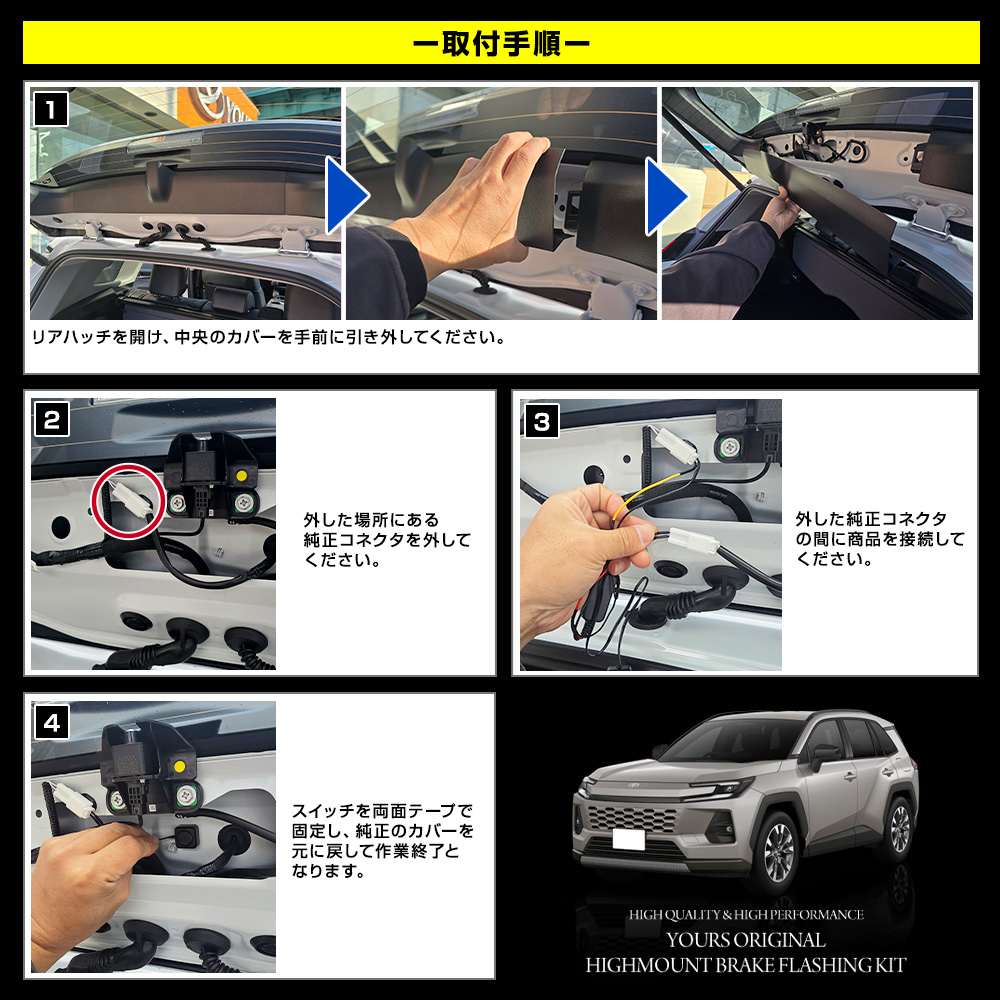 ー取付手順ー

1

リアハッチを開け、中央のカバーを手前に引き外してください。

2

外した場所にある純正コネクタを外してください。

3

外した純正コネクタの間に商品を接続してください。

4

スイッチを両面テープで固定し、純正のカバーを元に戻して作業終了となります。

HIGH QUALITY & HIGH PERFORMANCE
YOURS ORIGINAL
HIGHMOUNT BRAKE FLASHING KIT