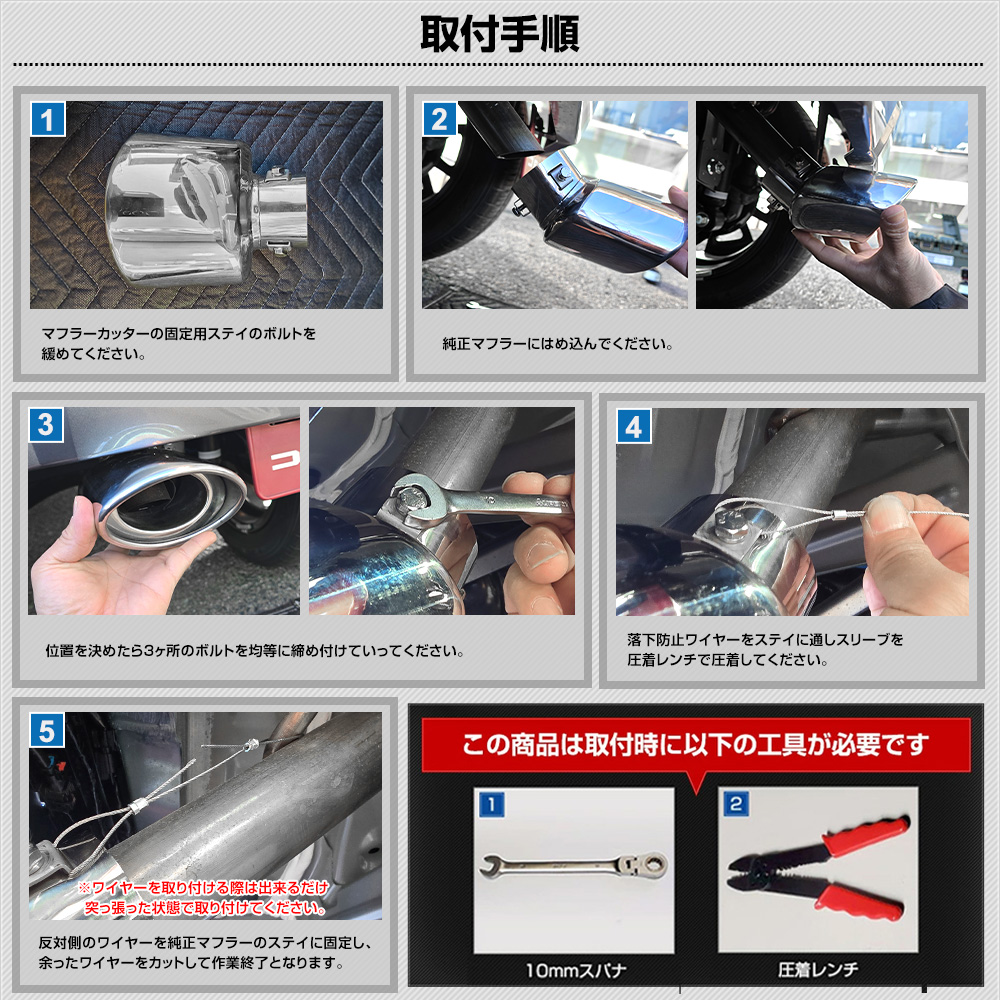 取付手順

1

マフラーカッターの固定用ステイのボルトを緩めてください。

2

純正マフラーにはめ込んでください。

3

位置を決めたら3ヶ所のボルトを均等に締め付けていってください。

4

落下防止ワイヤーをステイに通しスリーブを圧着レンチで圧着してください。

5

※ワイヤーを取り付ける際は出来るだけ突っ張った状態で取り付けてください。

反対側のワイヤーを純正マフラーのステイに固定し、余ったワイヤーをカットして作業終了となります。

この商品は取付時に以下の工具が必要です

1

10mmスパナ

2

圧着レンチ