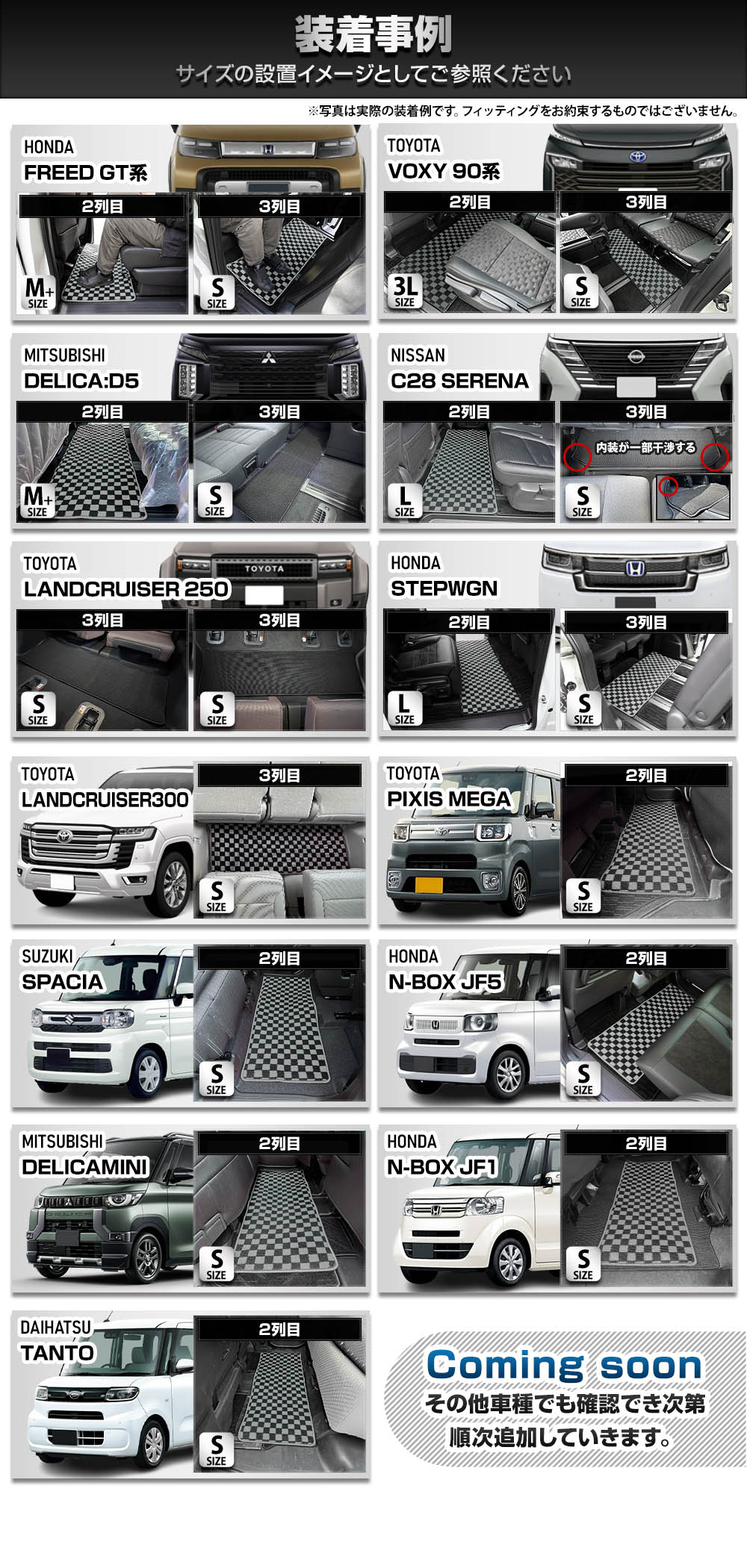 装着事例
サイズの設置イメージとしてご参照ください

※写真は実際の装着例です。フィッティングをお約束するものではございません。

HONDA
FREED GT系
2列目
M+ SIZE
3列目
S SIZE

TOYOTA
VOXY 90系
2列目
3L SIZE
3列目
S SIZE

MITSUBISHI
DELICA:D5
2列目
M+ SIZE
3列目
S SIZE

NISSAN
C28 SERENA
2列目
L SIZE
3列目
内装が一部干渉する
S SIZE

TOYOTA
LANDCRUISER 250
TOYOTA
3列目
S SIZE
3列目
S SIZE

HONDA
STEPWGN
2列目
L SIZE
3列目
S SIZE

TOYOTA
LANDCRUISER300
3列目
S SIZE

TOYOTA
PIXIS MEGA
2列目
S SIZE

SUZUKI
SPACIA
2列目
S SIZE

HONDA
N-BOX JF5
2列目
S SIZE

MITSUBISHI
DELICAMINI
2列目
S SIZE

HONDA
N-BOX JF1
2列目
S SIZE

DAIHATSU
TANTO
2列目
S SIZE

Coming soon
その他車種でも確認でき次第
順次追加していきます。