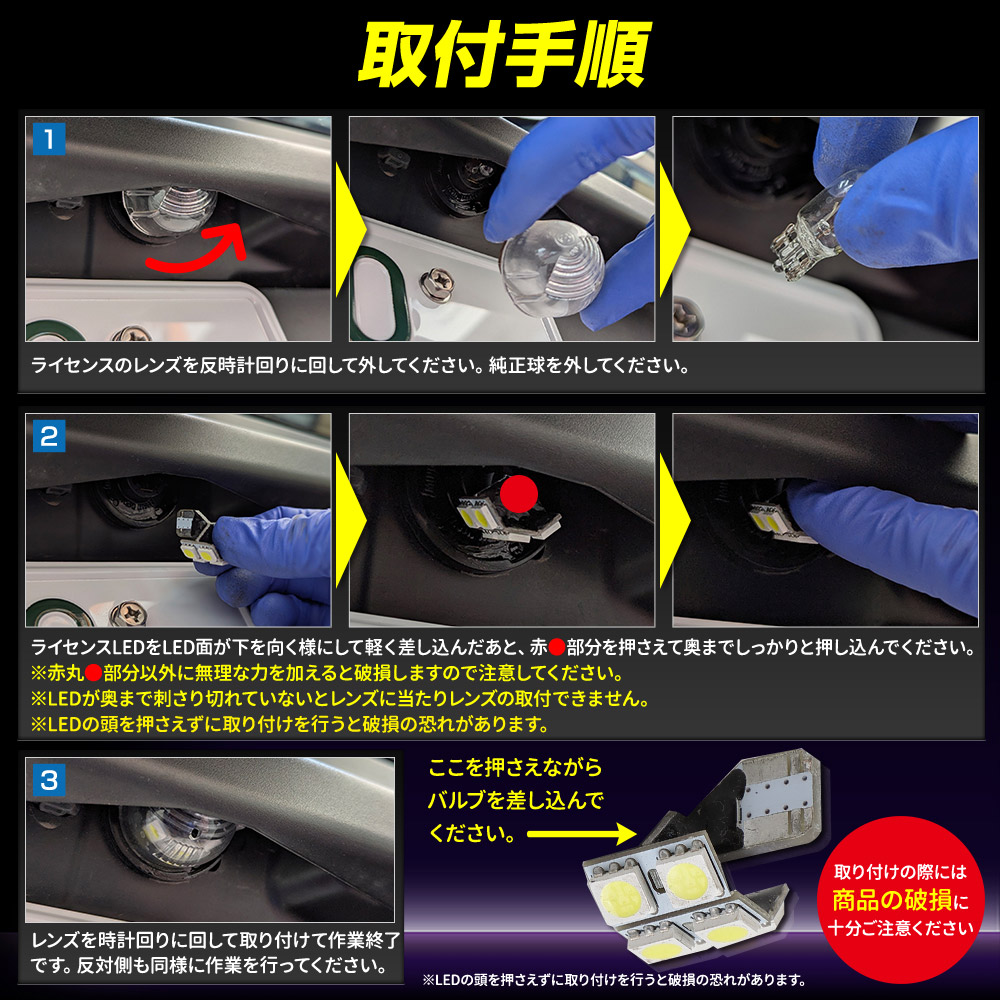 取付手順

1

ライセンスのレンズを反時計回りに回して外してください。純正球を外してください。

2

ライセンスLEDをLED面が下を向く様にして軽く差し込んだあと、赤●部分を押さえて奥までしっかりと押し込んでください。
※赤丸●部分以外に無理な力を加えると破損しますので注意してください。
※LEDが奥まで刺さり切れていないとレンズに当たりレンズの取付できません。
※LEDの頭を押さえずに取り付けを行うと破損の恐れがあります。

3

レンズを時計回りに回して取り付けて作業終了です。反対側も同様に作業を行ってください。

ここを押さえながらバルブを差し込んでください。

取り付けの際には商品の破損に十分ご注意ください

※LEDの頭を押さえずに取り付けを行うと破損の恐れがあります。