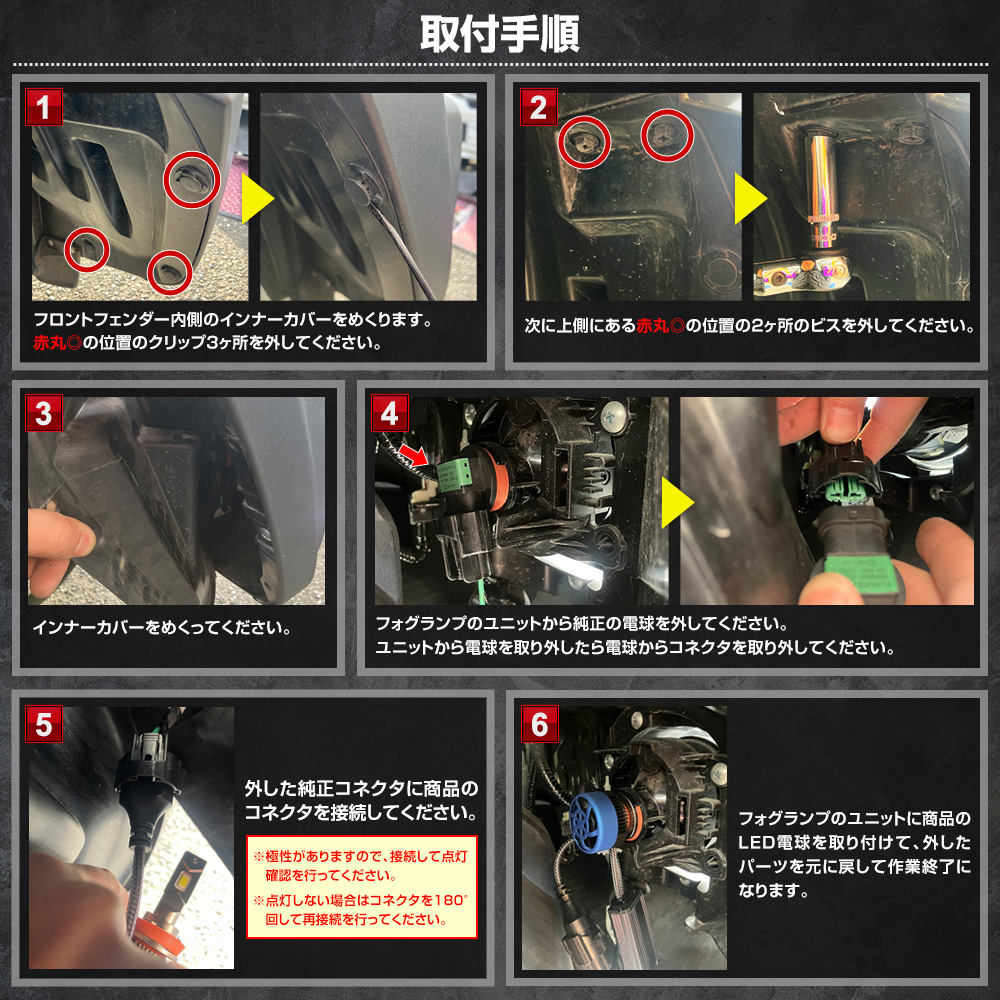 取付手順

1

フロントフェンダー内側のインナーカバーをめくります。
赤丸◎の位置のクリップ3ヶ所を外してください。

2

次に上側にある赤丸◎の位置の2ヶ所のビスを外してください。

3

インナーカバーをめくってください。

4

フォグランプのユニットから純正の電球を外してください。
ユニットから電球を取り外したら電球からコネクタを取り外してください。

5

外した純正コネクタに商品のコネクタを接続してください。

※極性がありますので、接続して点灯確認を行ってください。
※点灯しない場合はコネクタを180°回して再接続を行ってください。

6

フォグランプのユニットに商品のLED電球を取り付けて、外したパーツを元に戻して作業終了になります。