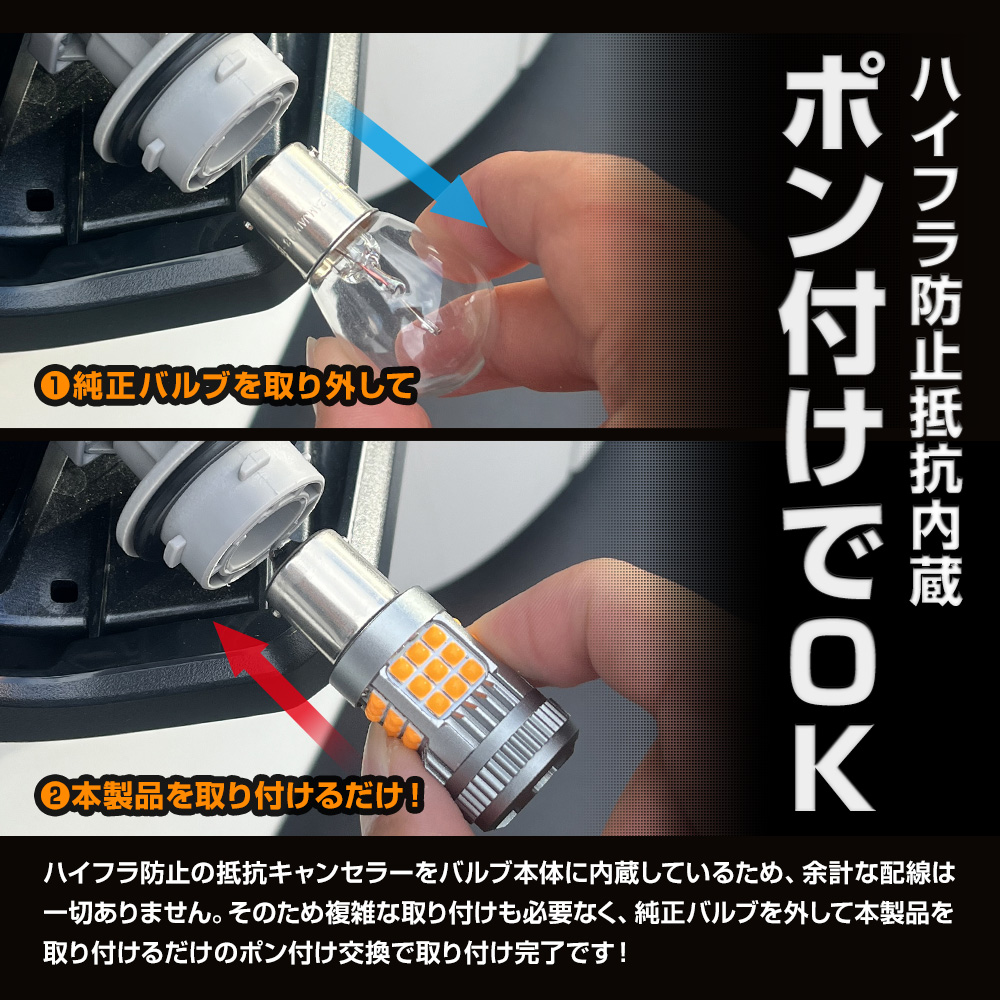 ハイフラ防止抵抗内蔵

ポン付けでOK

❶純正バルブを取り外して

❷本製品を取り付けるだけ！

ハイフラ防止の抵抗キャンセラーをバルブ本体に内蔵しているため、余計な配線は一切ありません。そのため複雑な取り付けも必要なく、純正バルブを外して本製品を取り付けるだけのポン付け交換で取り付け完了です！