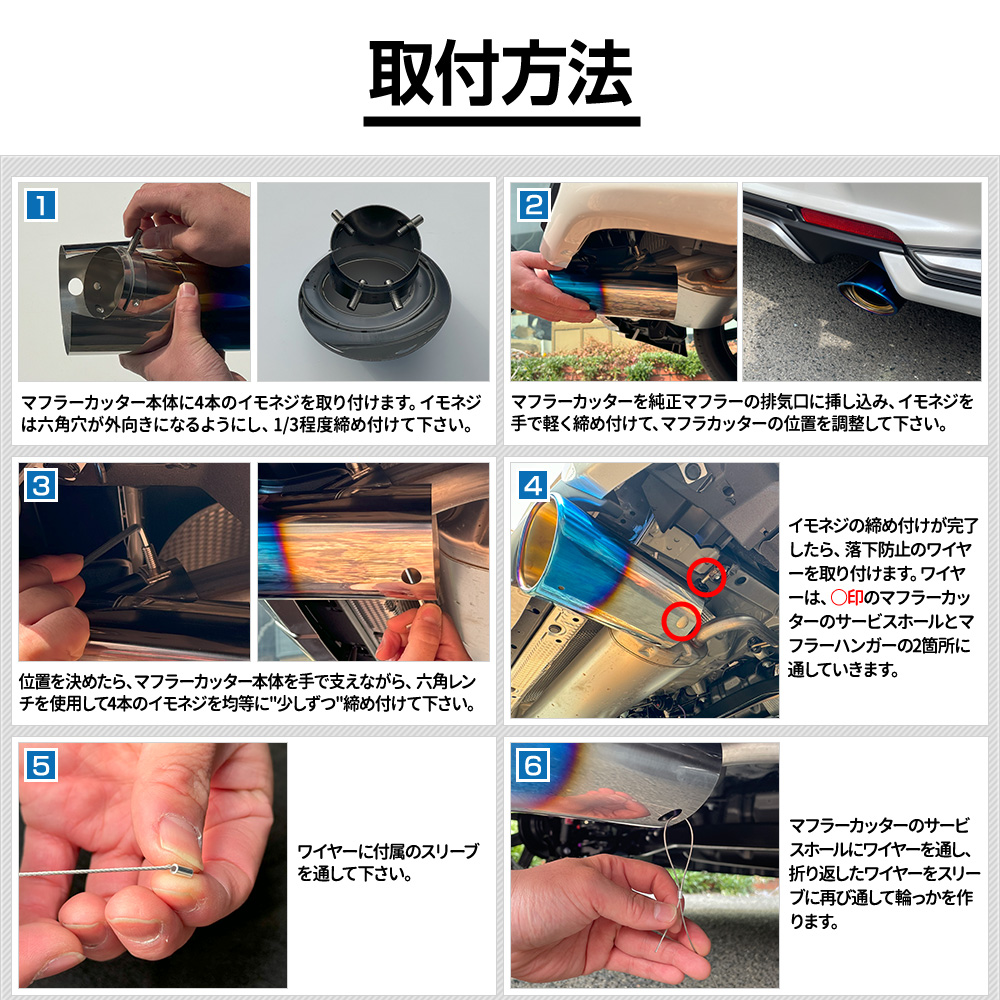 取付方法

1
マフラーカッター本体に4本のイモネジを取り付けます。イモネジは六角穴が外向きになるようにし、1/3程度締め付けて下さい。

2
マフラーカッターを純正マフラーの排気口に挿し込み、イモネジを手で軽く締め付けて、マフラカッターの位置を調整して下さい。

3
位置を決めたら、マフラーカッター本体を手で支えながら、六角レンチを使用して4本のイモネジを均等に"少しずつ"締め付けて下さい。

4
イモネジの締め付けが完了したら、落下防止のワイヤーを取り付けます。ワイヤーは、○印のマフラーカッターのサービスホールとマフラーハンガーの2箇所に通していきます。

5
ワイヤーに付属のスリーブを通して下さい。

6
マフラーカッターのサービスホールにワイヤーを通し、折り返したワイヤーをスリーブに再び通して輪っかを作ります。