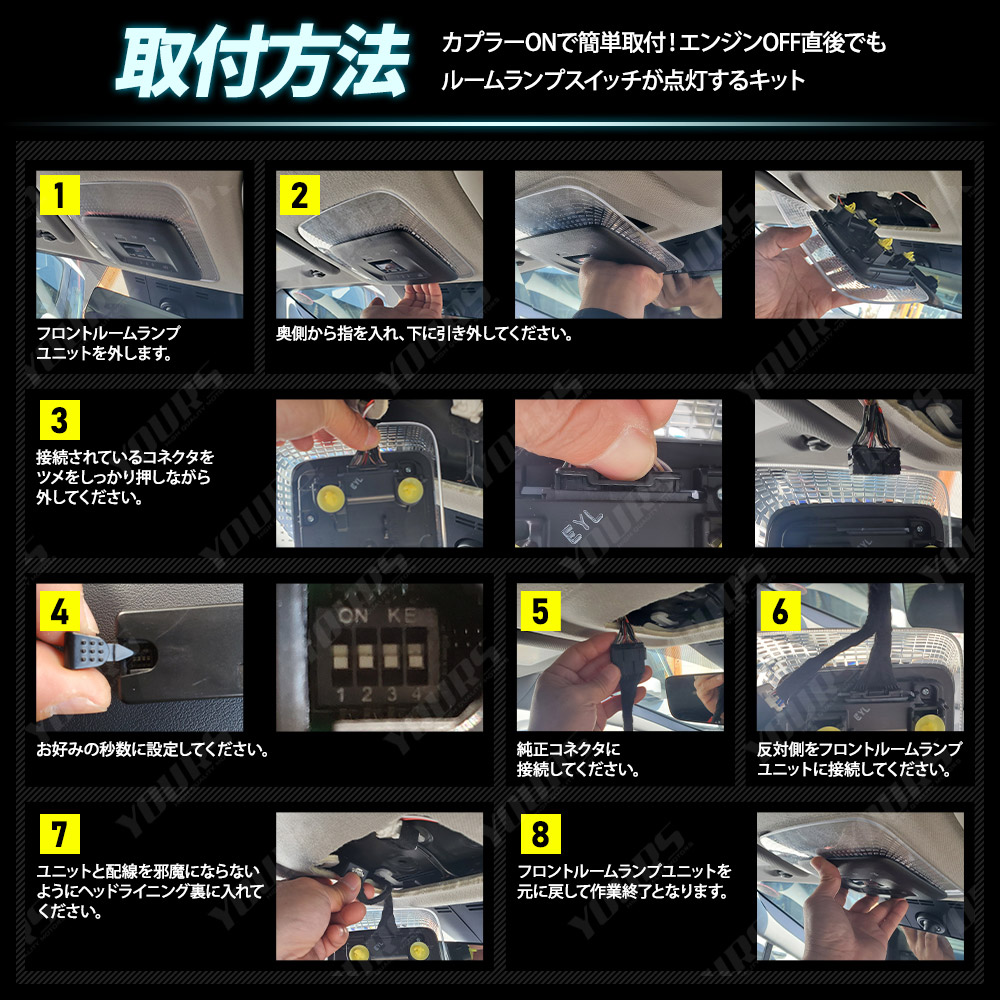 取付方法

カプラーONで簡単取付！エンジンOFF直後でもルームランプスイッチが点灯するキット

1

フロントルームランプユニットを外します。

2

奥側から指を入れ、下に引き外してください。

3

接続されているコネクタをツメをしっかり押しながら外してください。

EYL

4

ON KE

1 2 3 4

お好みの秒数に設定してください。

5

純正コネクタに接続してください。

6

反対側をフロントルームランプユニットに接続してください。

7

ユニットと配線を邪魔にならないようにヘッドライニング裏に入れてください。

8

フロントルームランプユニットを元に戻して作業終了となります。

YOURS