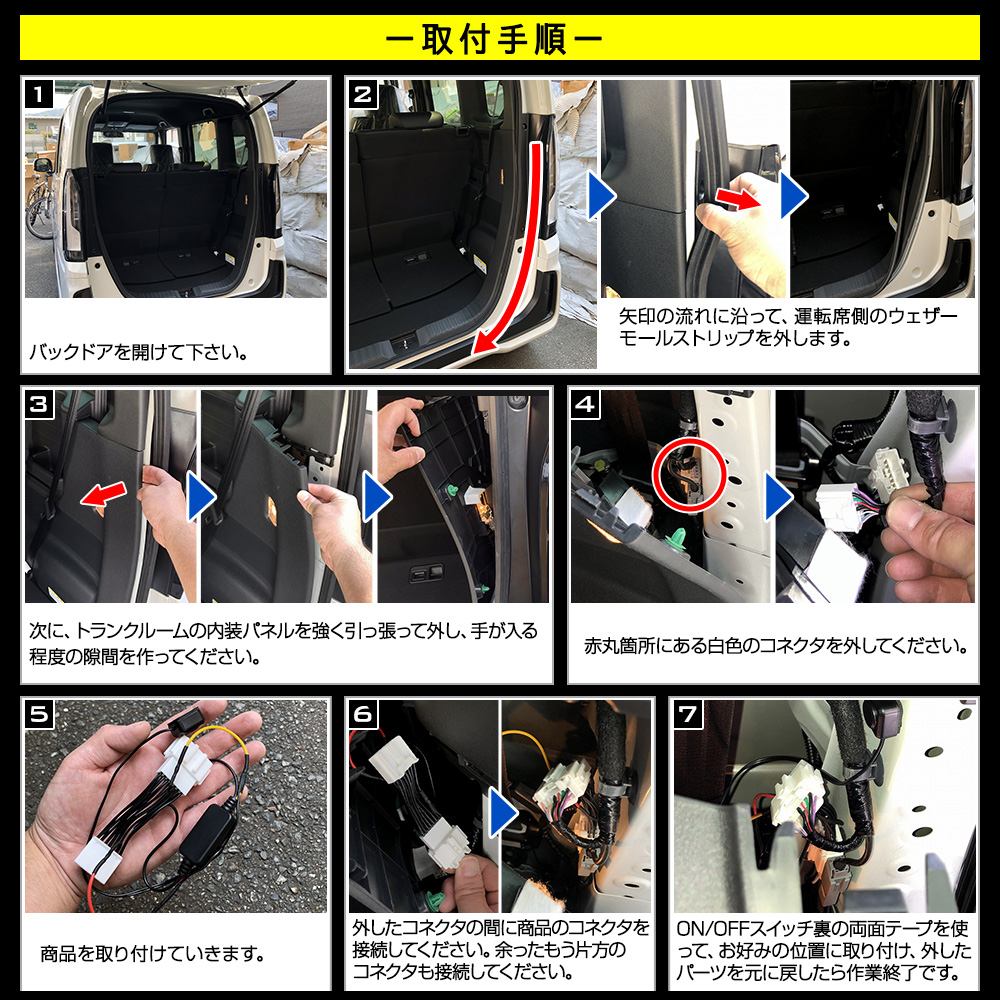 ー取付手順ー

1

バックドアを開けて下さい。

2

矢印の流れに沿って、運転席側のウェザーモールストリップを外します。

3

次に、トランクルームの内装パネルを強く引っ張って外し、手が入る程度の隙間を作ってください。

4

赤丸箇所にある白色のコネクタを外してください。

5

商品を取り付けていきます。

6

外したコネクタの間に商品のコネクタを接続してください。余ったもう片方のコネクタも接続してください。

7

ON/OFFスイッチ裏の両面テープを使って、お好みの位置に取り付け、外したパーツを元に戻したら作業終了です。