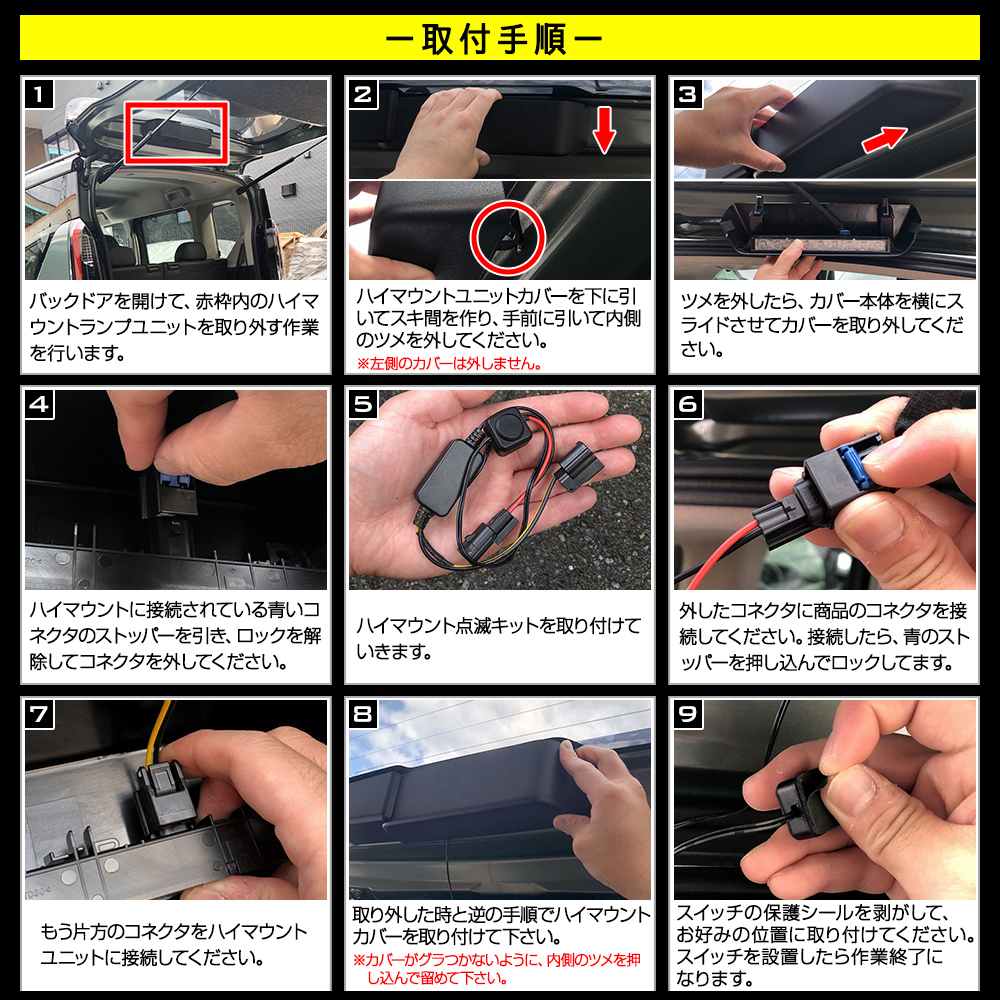 ー取付手順ー

1
バックドアを開けて、赤枠内のハイマウントランプユニットを取り外す作業を行います。

2
ハイマウントユニットカバーを下に引いてスキ間を作り、手前に引いて内側のツメを外してください。
※左側のカバーは外しません。

3
ツメを外したら、カバー本体を横にスライドさせてカバーを取り外してください。

4
ハイマウントに接続されている青いコネクタのストッパーを引き、ロックを解除してコネクタを外してください。

5
ハイマウント点滅キットを取り付けていきます。

6
外したコネクタに商品のコネクタを接続してください。接続したら、青のストッパーを押し込んでロックしてます。

7
もう片方のコネクタをハイマウントユニットに接続してください。

8
取り外した時と逆の手順でハイマウントカバーを取り付けて下さい。
※カバーがグラつかないように、内側のツメを押し込んで留めて下さい。

9
スイッチの保護シールを剥がして、お好みの位置に取り付けてください。スイッチを設置したら作業終了になります。