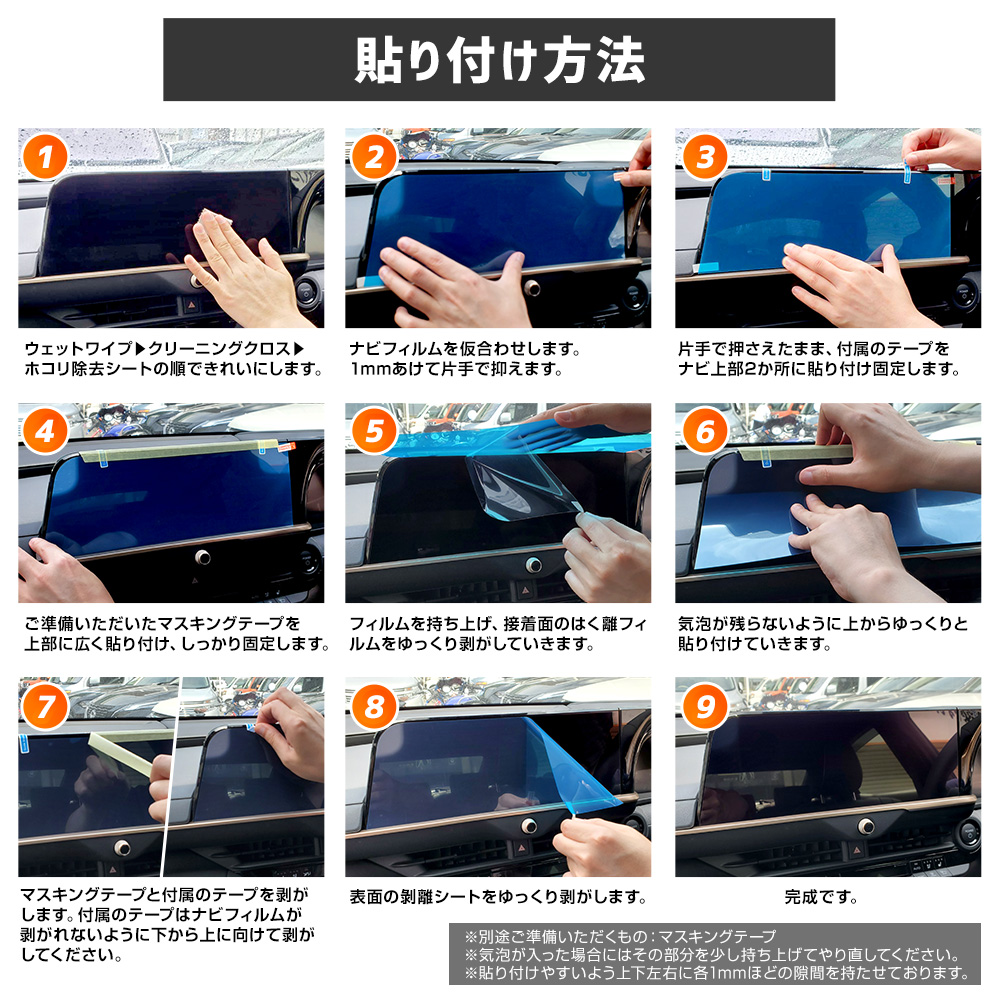 貼り付け方法

1
ウェットワイプ▶クリーニングクロス▶ホコリ除去シートの順できれいにします。

2
ナビフィルムを仮合わせします。1mmあけて片手で抑えます。

3
片手で押さえたまま、付属のテープをナビ上部2か所に貼り付け固定します。

4
ご準備いただいたマスキングテープを上部に広く貼り付け、しっかり固定します。

5
フィルムを持ち上げ、接着面のはく離フィルムをゆっくり剥がしていきます。

6
気泡が残らないように上からゆっくりと貼り付けていきます。

7
マスキングテープと付属のテープを剥がします。付属のテープはナビフィルムが剥がれないように下から上に向けて剥がしてください。

8
表面の剥離シートをゆっくり剥がします。

9
完成です。

※別途ご準備いただくもの：マスキングテープ
※気泡が入った場合にはその部分を少し持ち上げてやり直してください。
※貼り付けやすいよう上下左右に各1mmほどの隙間を持たせております。