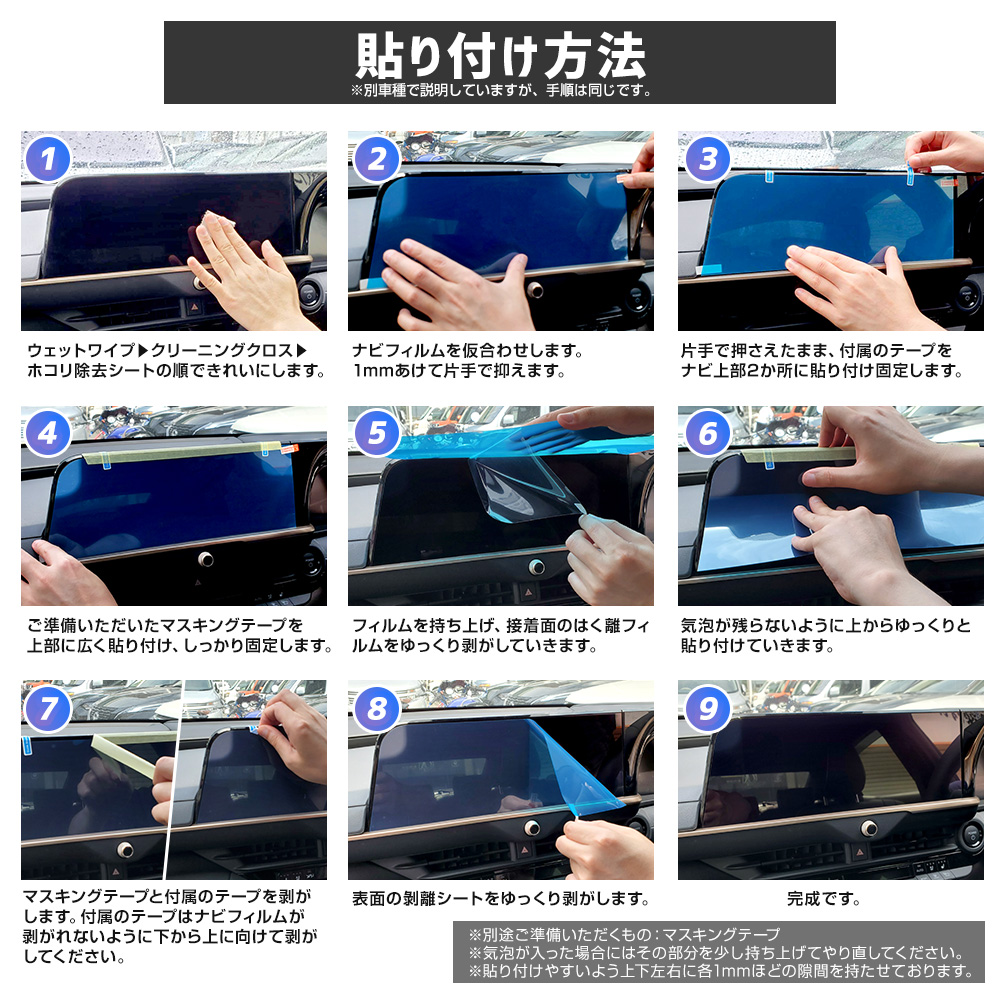 貼り付け方法
※別車種で説明していますが、手順は同じです。

1
ウェットワイプ▶クリーニングクロス▶ホコリ除去シートの順できれいにします。

2
ナビフィルムを仮合わせします。1mmあけて片手で抑えます。

3
片手で押さえたまま、付属のテープをナビ上部2か所に貼り付け固定します。

4
ご準備いただいたマスキングテープを上部に広く貼り付け、しっかり固定します。

5
フィルムを持ち上げ、接着面のはく離フィルムをゆっくり剥がしていきます。

6
気泡が残らないように上からゆっくりと貼り付けていきます。

7
マスキングテープと付属のテープを剥がします。付属のテープはナビフィルムが剥がれないように下から上に向けて剥がしてください。

8
表面の剥離シートをゆっくり剥がします。

9
完成です。

※別途ご準備いただくもの：マスキングテープ
※気泡が入った場合にはその部分を少し持ち上げてやり直してください。
※貼り付けやすいよう上下左右に各1mmほどの隙間を持たせております。