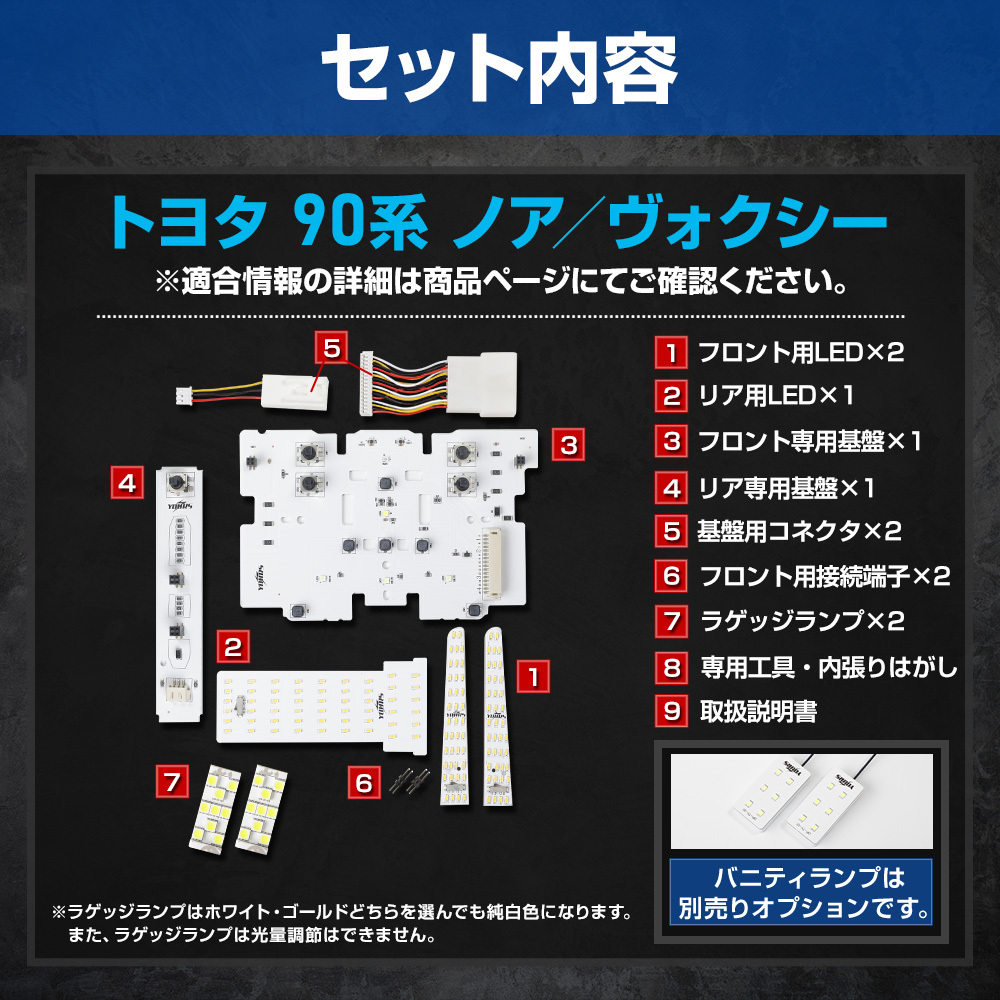 セット内容

トヨタ 90系 ノア／ヴォクシー
※適合情報の詳細は商品ページにてご確認ください。

5
3
4
2
1
7
6

1 フロント用LED×2
2 リア用LED×1
3 フロント専用基盤×1
4 リア専用基盤×1
5 基盤用コネクタ×2
6 フロント用接続端子×2
7 ラゲッジランプ×2
8 専用工具・内張りはがし
9 取扱説明書

バニティランプは別売りオプションです。

※ラゲッジランプはホワイト・ゴールドどちらを選んでも純白色になります。
また、ラゲッジランプは光量調節はできません。