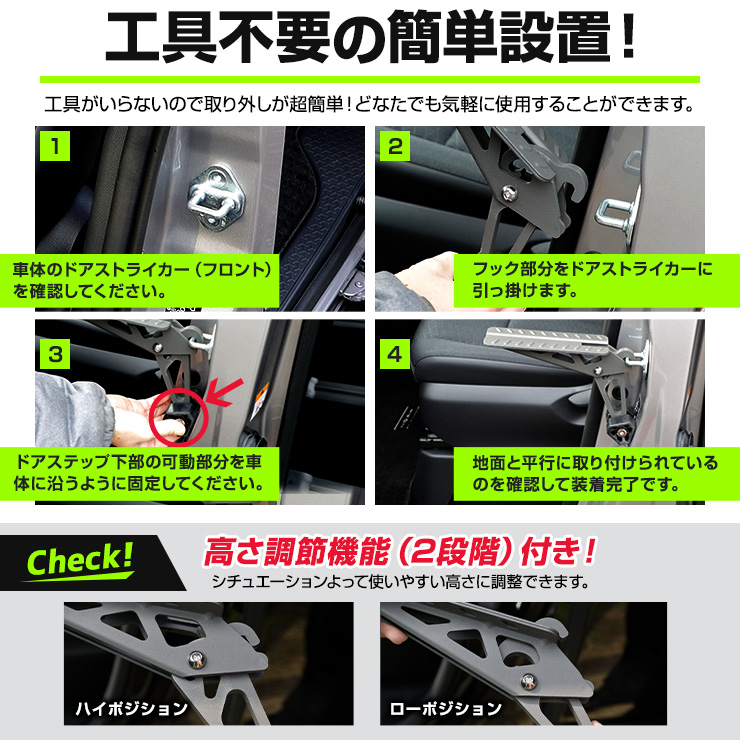 工具不要の簡単設置！

工具がいらないので取り外しが超簡単！どなたでも気軽に使用することができます。

1

車体のドアストライカー（フロント）を確認してください。

2

フック部分をドアストライカーに引っ掛けます。

3

ドアステップ下部の可動部分を車体に沿うように固定してください。

4

地面と平行に取り付けられているのを確認して装着完了です。

Check!

高さ調節機能（2段階）付き！

シチュエーションよって使いやすい高さに調整できます。

ハイポジション

ローポジション