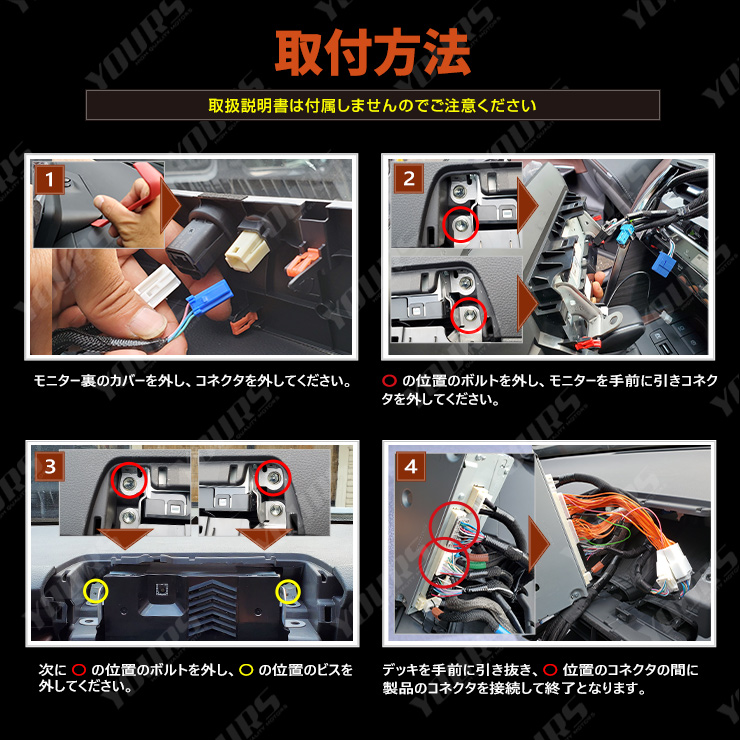 取付方法

取扱説明書は付属しませんのでご注意ください

1

モニター裏のカバーを外し、コネクタを外してください。

2

○ の位置のボルトを外し、モニターを手前に引きコネクタを外してください。

3

次に ○ の位置のボルトを外し、○ の位置のビスを外してください。

4

デッキを手前に引き抜き、○ 位置のコネクタの間に製品のコネクタを接続して終了となります。

YOURS