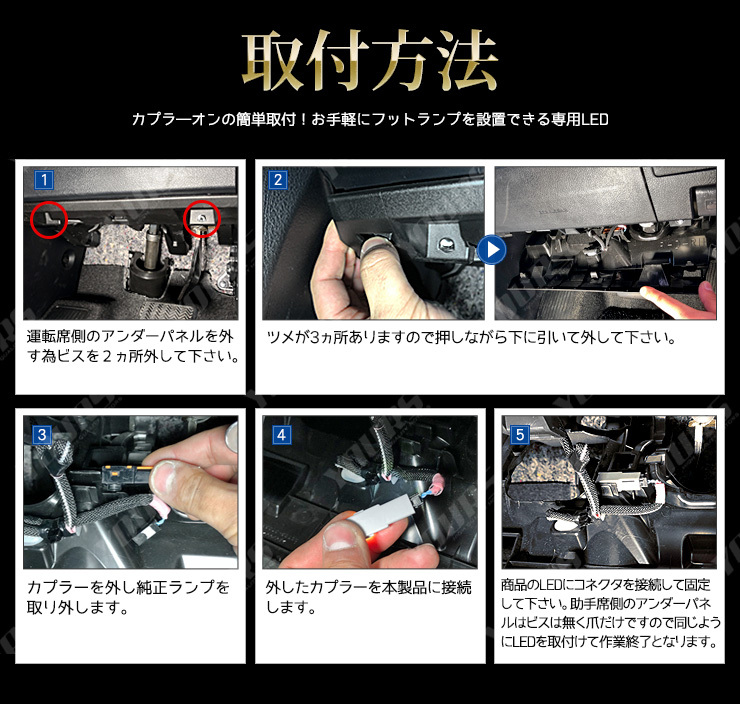 取付方法

カプラーオンの簡単取付！お手軽にフットランプを設置できる専用LED

1

運転席側のアンダーパネルを外す為ビスを２ヵ所外して下さい。

2

ツメが3ヵ所ありますので押しながら下に引いて外して下さい。

3

カプラーを外し純正ランプを取り外します。

4

外したカプラーを本製品に接続します。

5

商品のLEDにコネクタを接続して固定して下さい。助手席側のアンダーパネルはビスは無く爪だけですので同じようにLEDを取付けて作業終了となります。