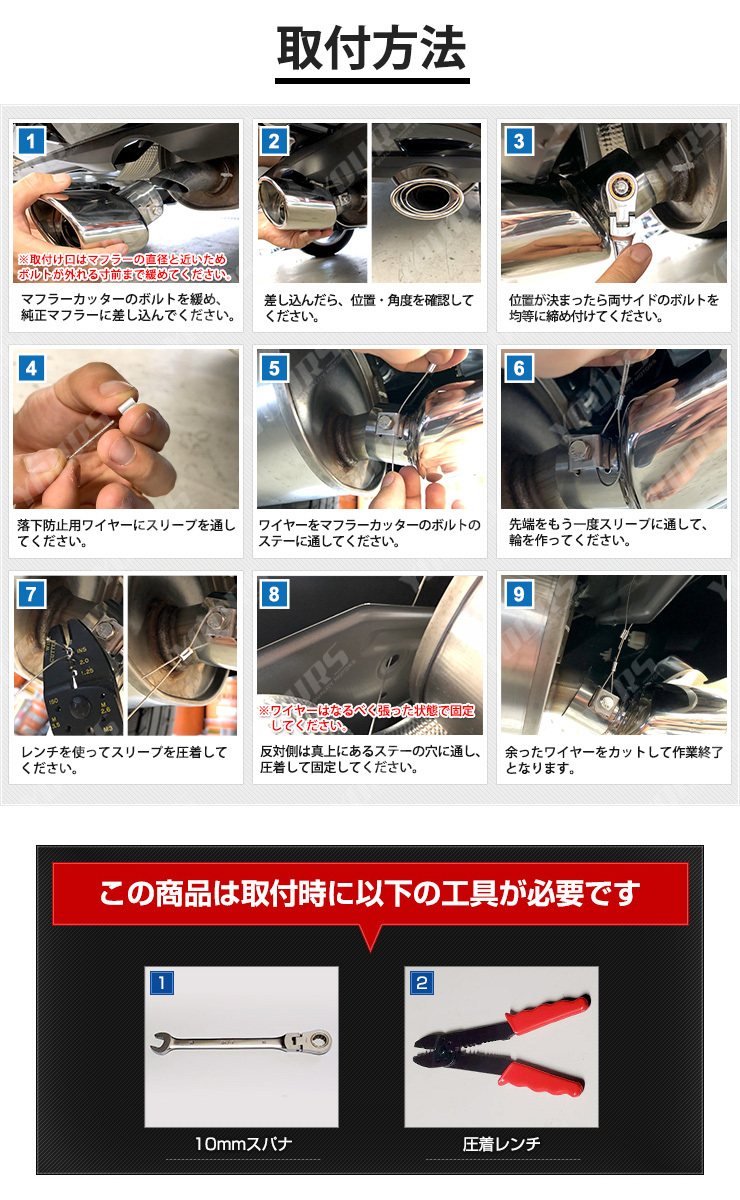 取付方法

1
※取付け口はマフラーの直径と近いためボルトが外れる寸前まで緩めてください。
マフラーカッターのボルトを緩め、純正マフラーに差し込んでください。

2
差し込んだら、位置・角度を確認してください。

3
位置が決まったら両サイドのボルトを均等に締め付けてください。

4
落下防止用ワイヤーにスリーブを通してください。

5
ワイヤーをマフラーカッターのボルトのステーに通してください。

6
先端をもう一度スリーブに通して、輪を作ってください。

7
レンチを使ってスリーブを圧着してください。

8
※ワイヤーはなるべく張った状態で固定してください。
反対側は真上にあるステーの穴に通し、圧着して固定してください。

9
余ったワイヤーをカットして作業終了となります。

この商品は取付時に以下の工具が必要です

1
10mmスパナ

2
圧着レンチ