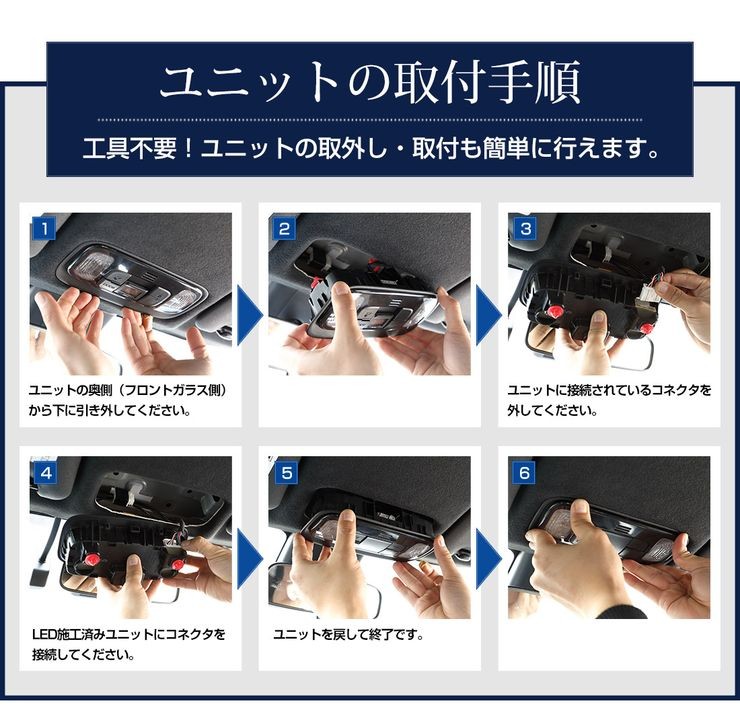 ユニットの取付手順

工具不要！ユニットの取外し・取付も簡単に行えます。

1

ユニットの奥側（フロントガラス側）から下に引き外してください。

2

3

ユニットに接続されているコネクタを外してください。

4

LED施工済みユニットにコネクタを接続してください。

5

ユニットを戻して終了です。

6